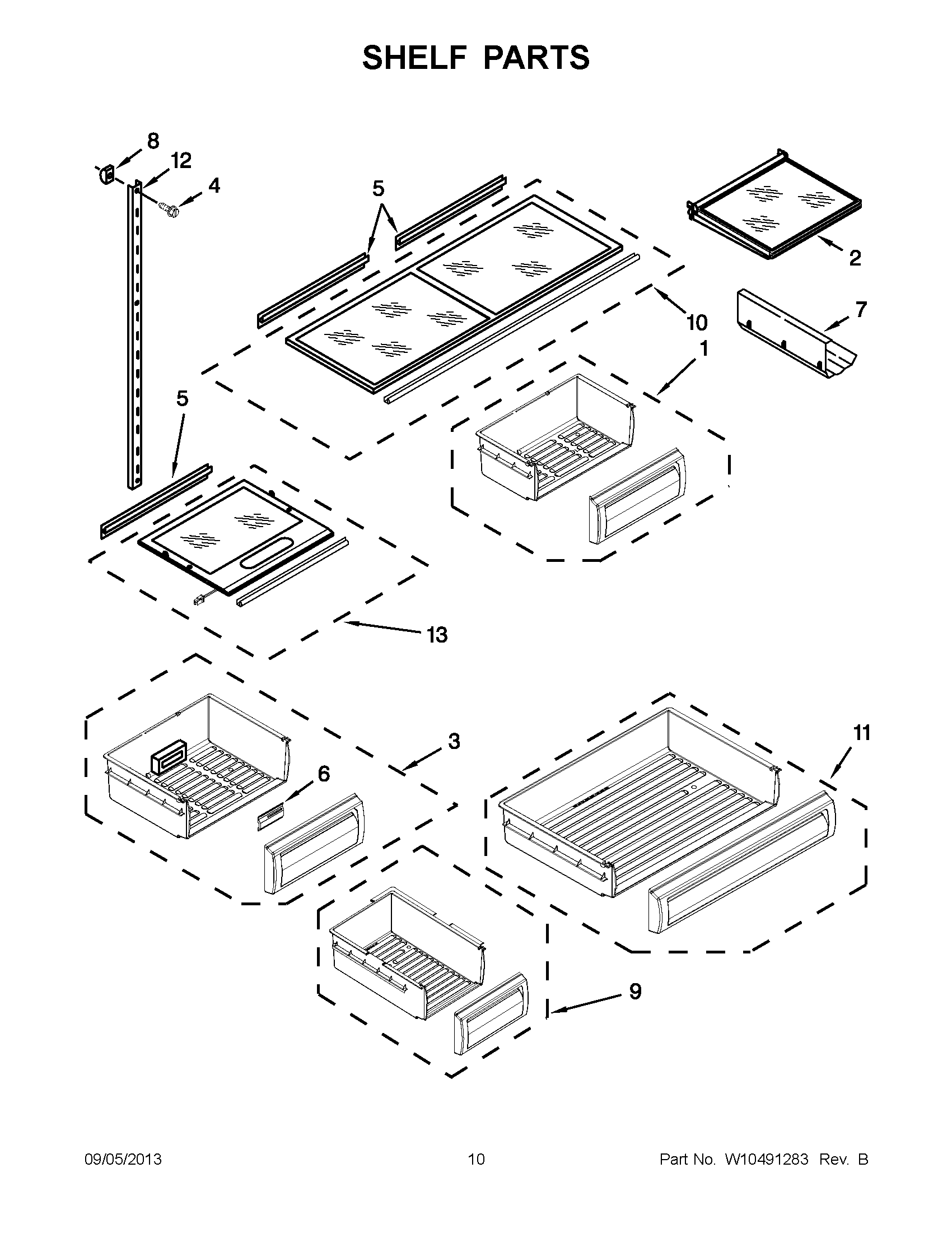 SHELF PARTS

8
12
4
5
2
7
10
1
5
13
3
6
11
9

09/05/2013
10
Part No. W10491283 Rev. B