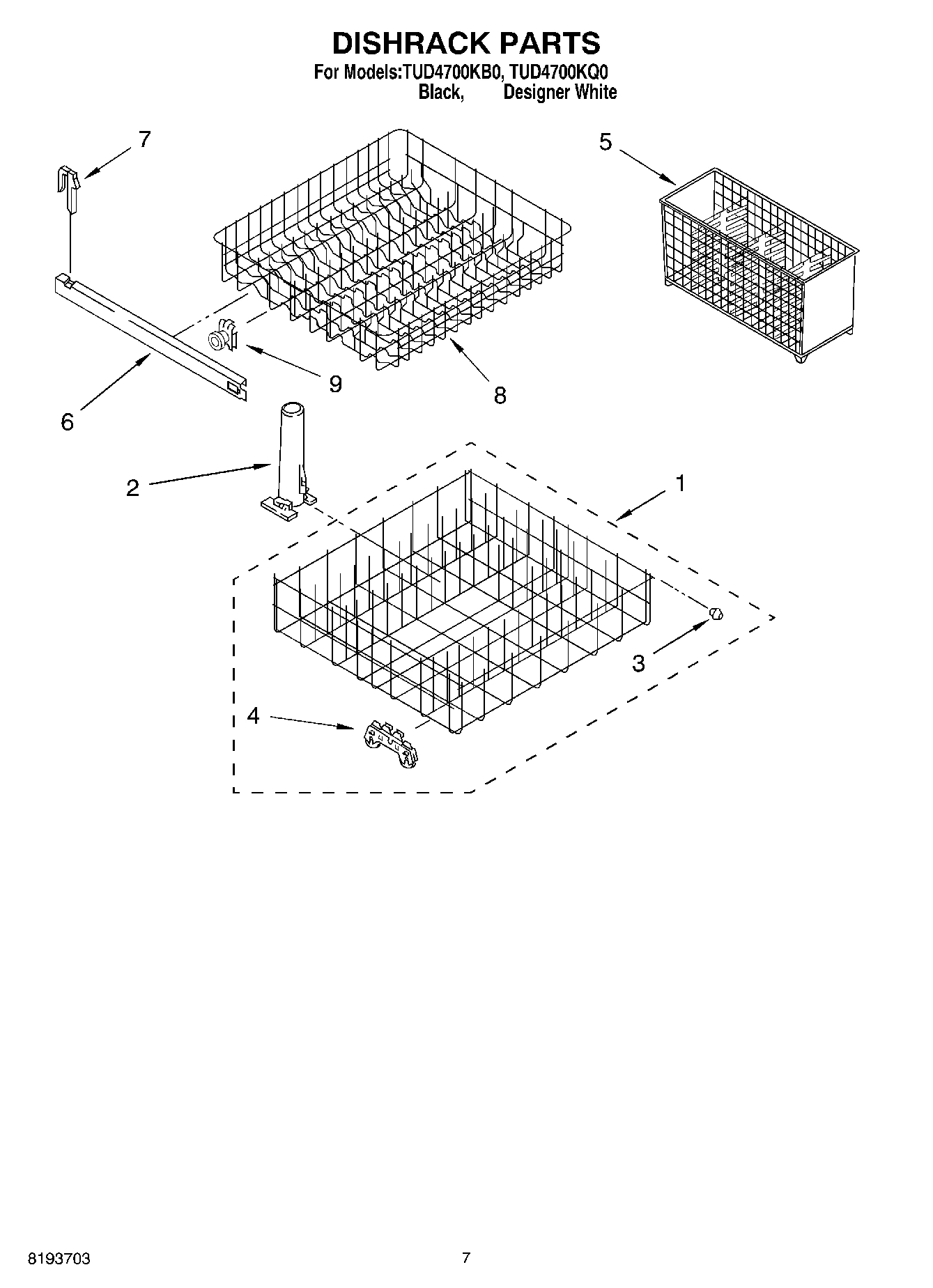 DISHRACK PARTS
For Models:TUD4700KB0, TUD4700KQ0
Black, Designer White

7
5
9
8
6
2
1
3
4

8193703
7