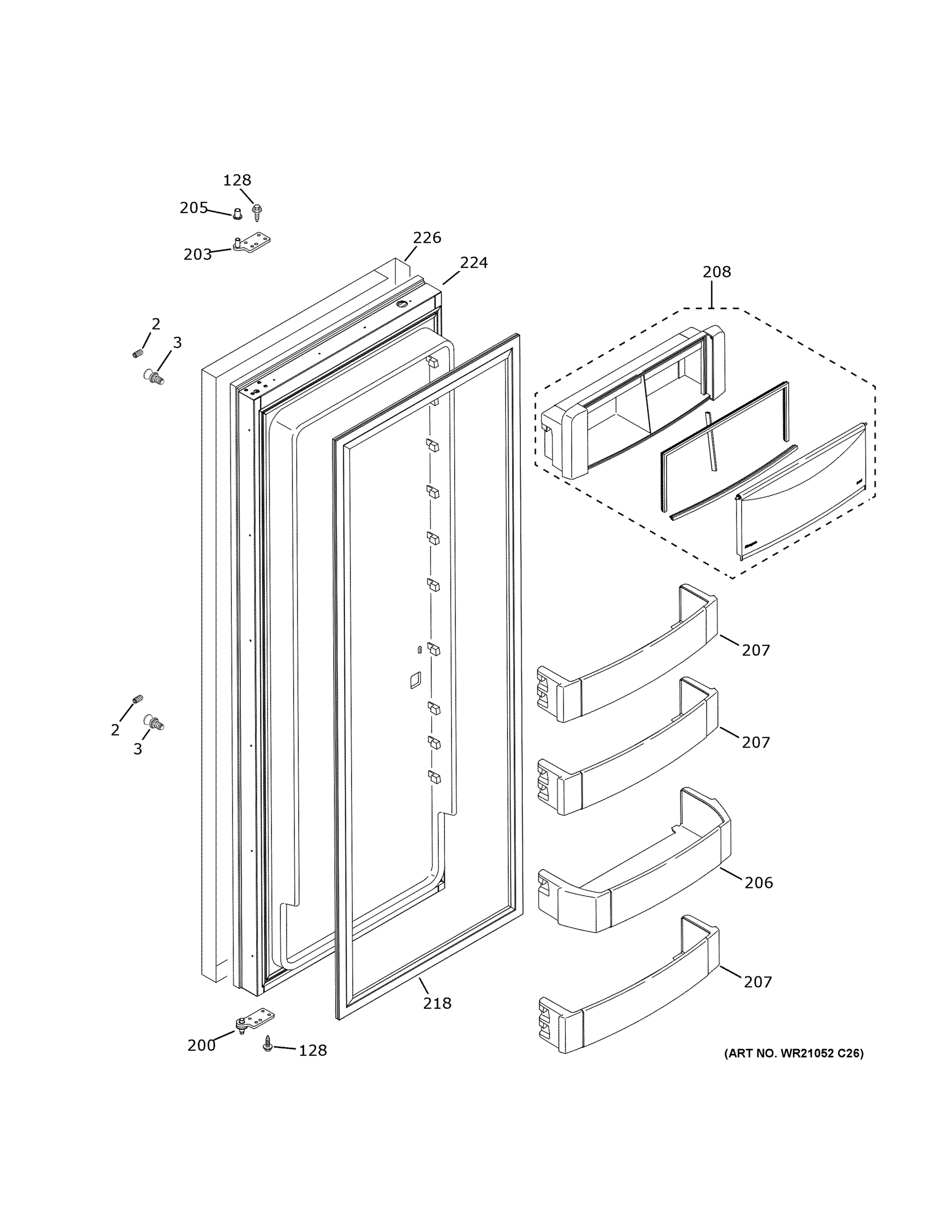 128
205
203
226
224
208
2
3
207
2
3
207
206
207
218
200
128
(ART NO. WR21052 C26)