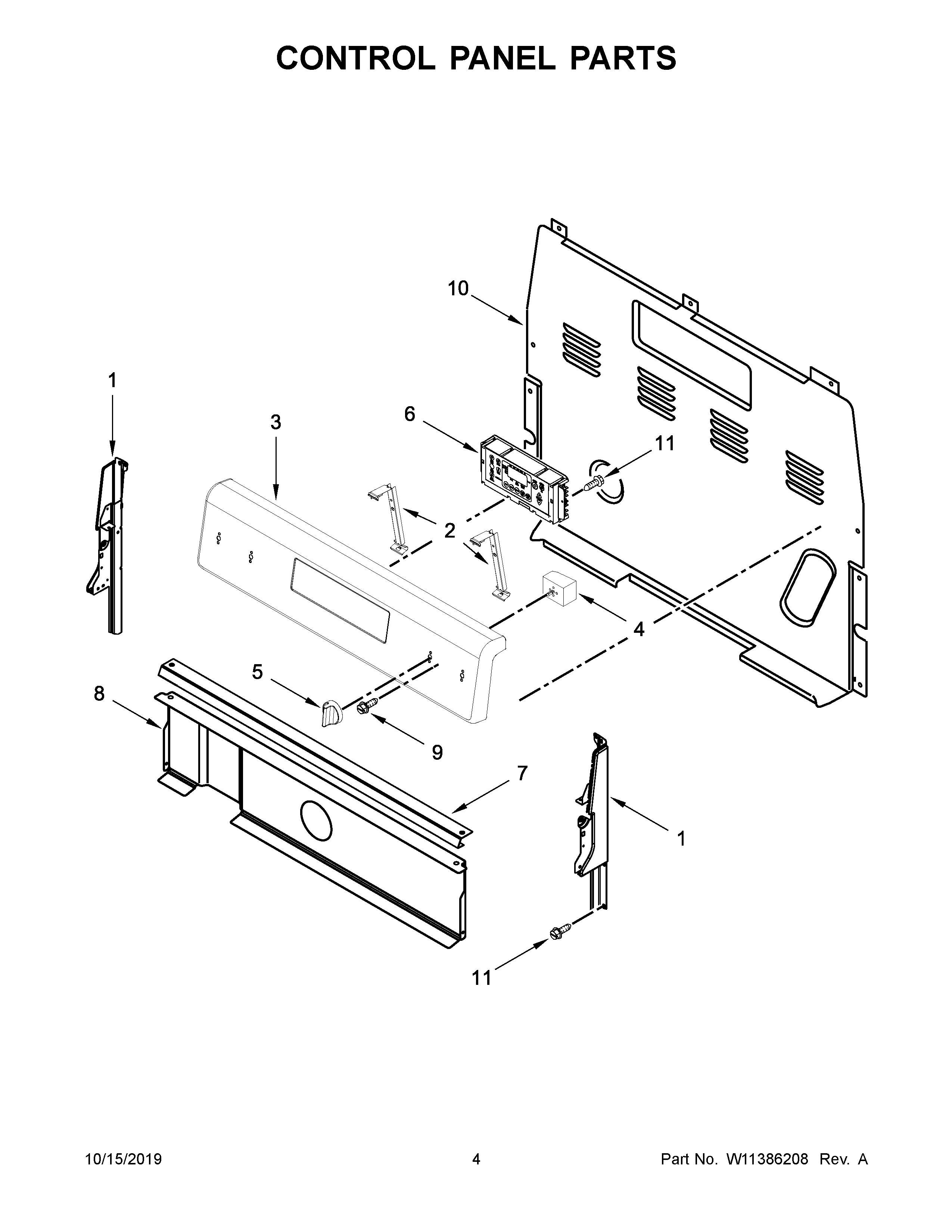 CONTROL PANEL PARTS

10

1

3

6

11

2

4

5

8

9

7

1

11

10/15/2019

4

Part No. W11386208 Rev. A