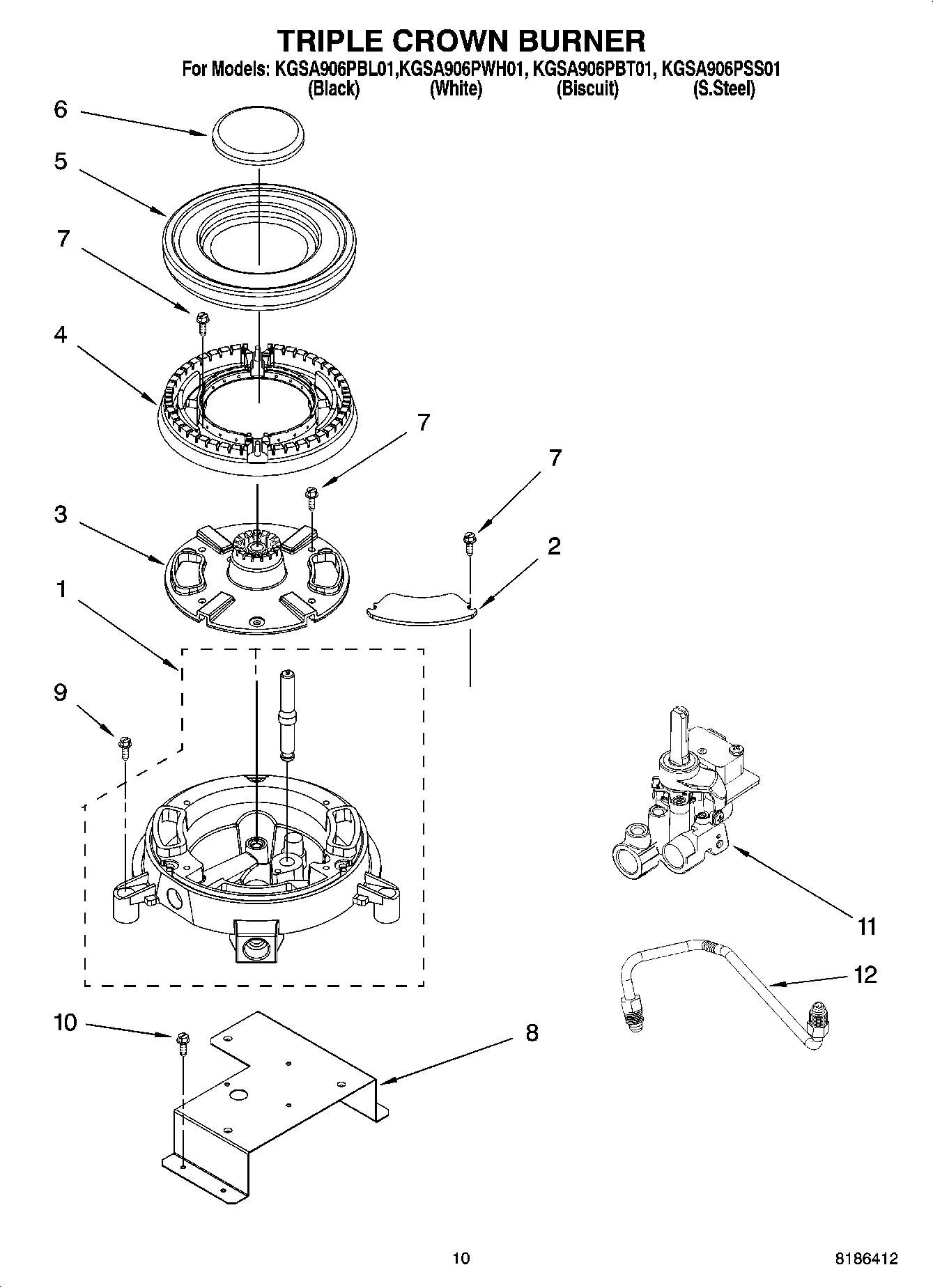 TRIPLE CROWN BURNER
For Models: KGSA906PBL01,KGSA906PWH01, KGSA906PBT01, KGSA906PSS01
(Black) (White) (Biscuit) (S.Steel)

6
5
7
4
7
7
3
2
1
9
11
12
10
8

10
8186412