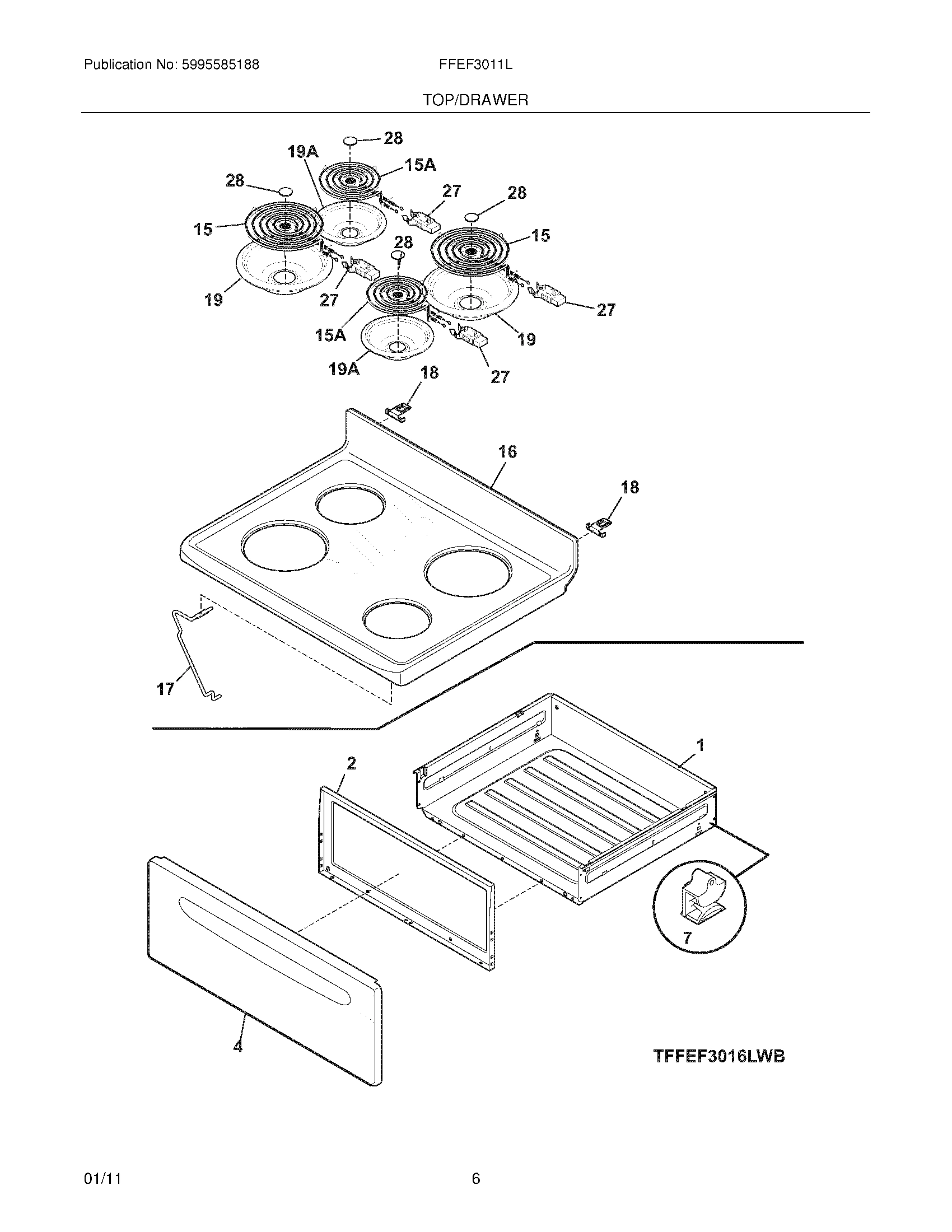 Publication No: 5995585188

FFEF3011L

TOP/DRAWER

28
19A
15A
28
27
28
15
15
28
19
27
27
15A
19
19A
18
27
16
18
17
1
2
7
4

TFFEF3016LWB

01/11

6