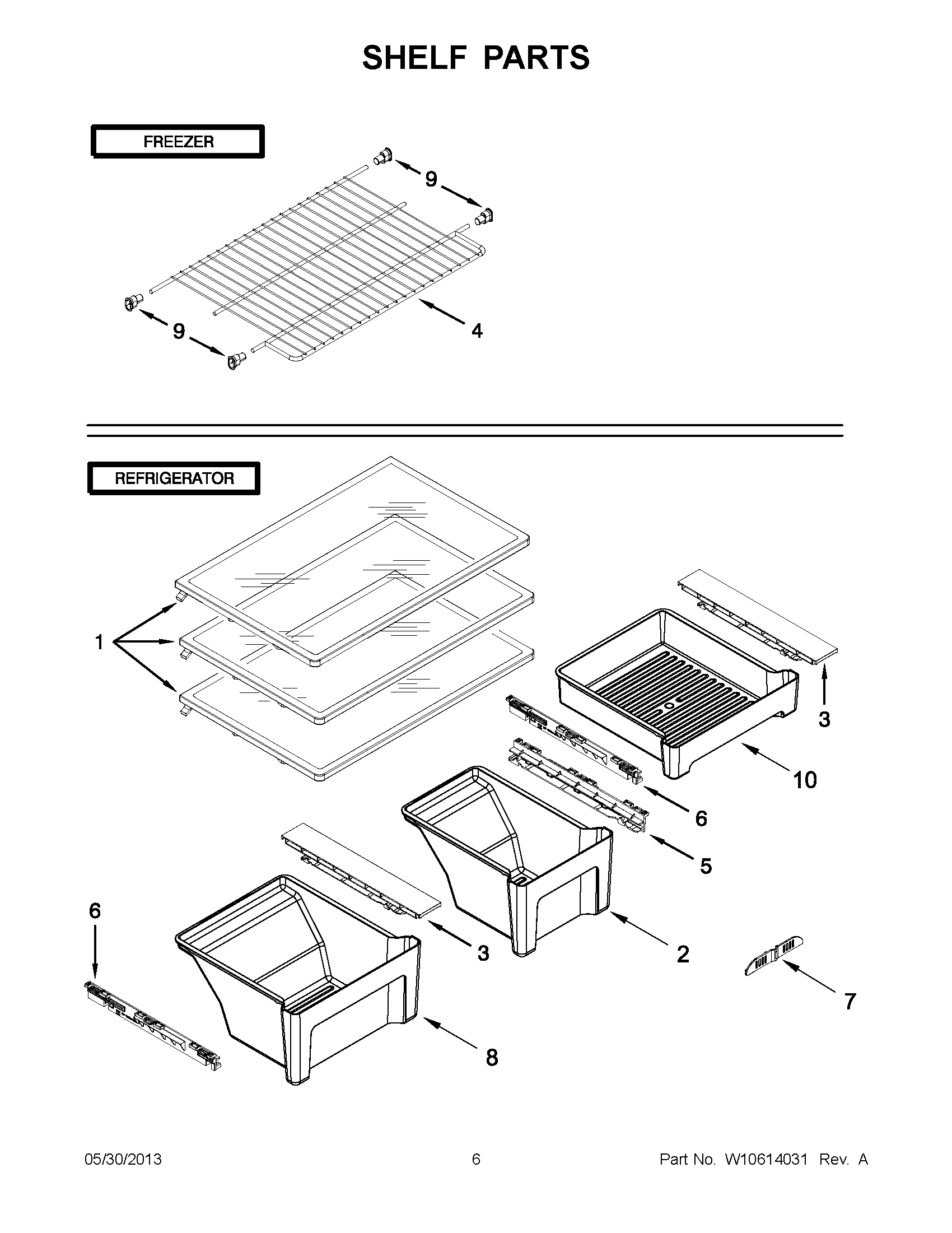 SHELF PARTS

FREEZER

9

9

4

REFRIGERATOR

1

3

10

6

5

6

3

2

7

8

05/30/2013

6

Part No. W10614031 Rev. A