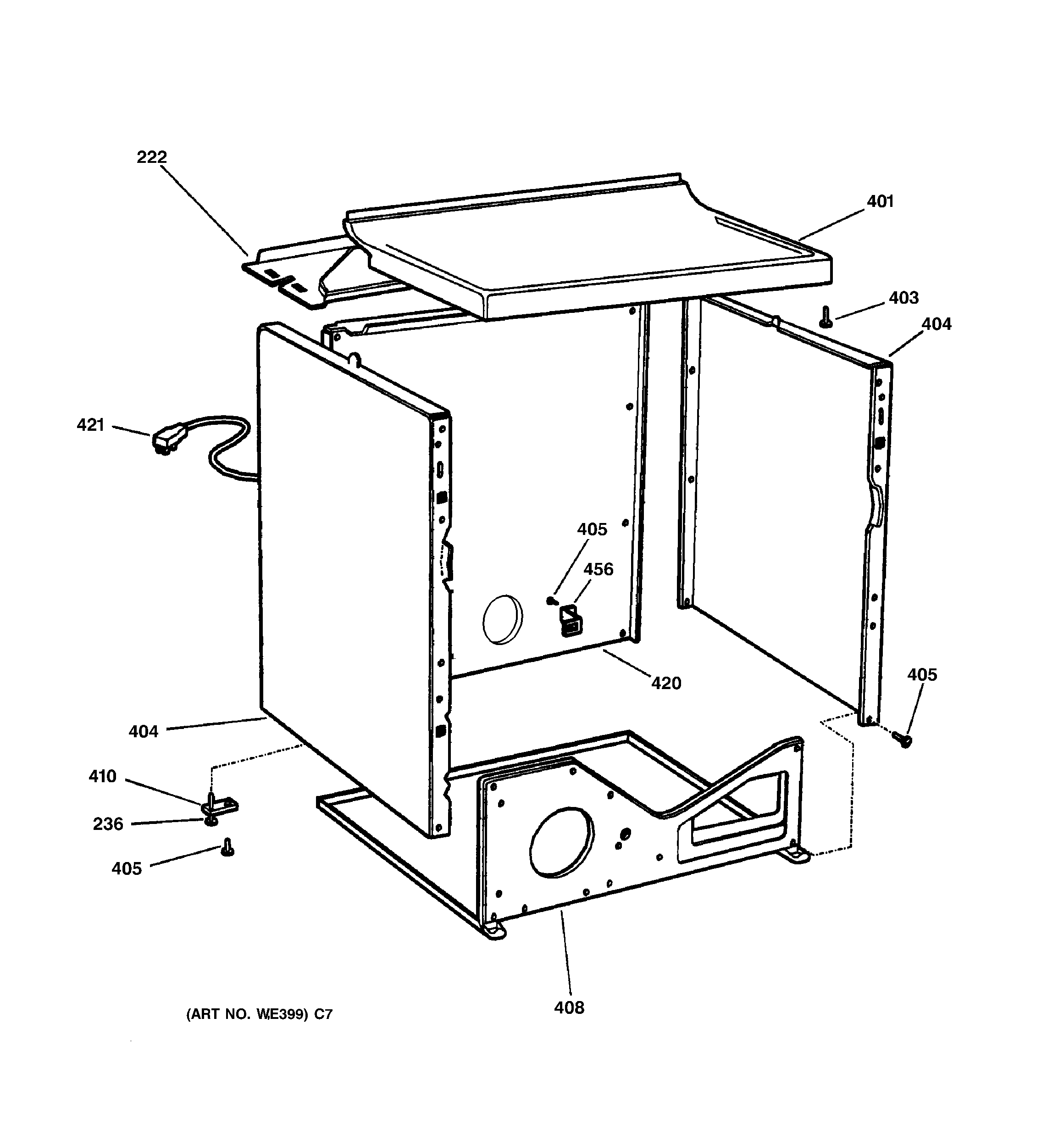 222

401

403

404

421

405

456

420

405

404

410

236

405

408

(ART NO. WE399) C7