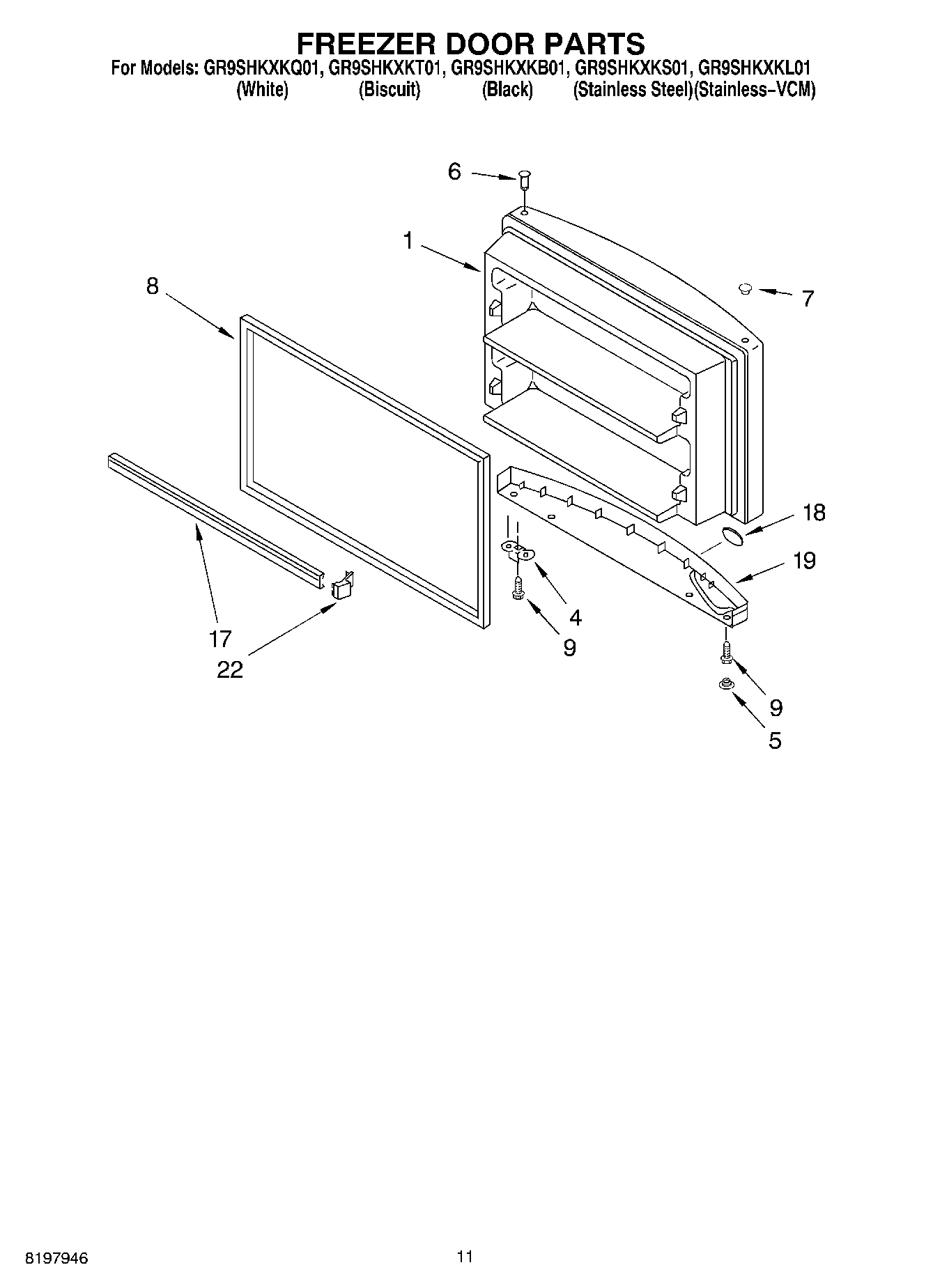 FREEZER DOOR PARTS

For Models: GR9SHKXKQ01, GR9SHKXKT01, GR9SHKXKB01, GR9SHKXKS01, GR9SHKXKL01
(White) (Biscuit) (Black) (Stainless Steel)(Stainless–VCM)

6

1

7

8

18

19

4

9

17

22

9

5

8197946

11