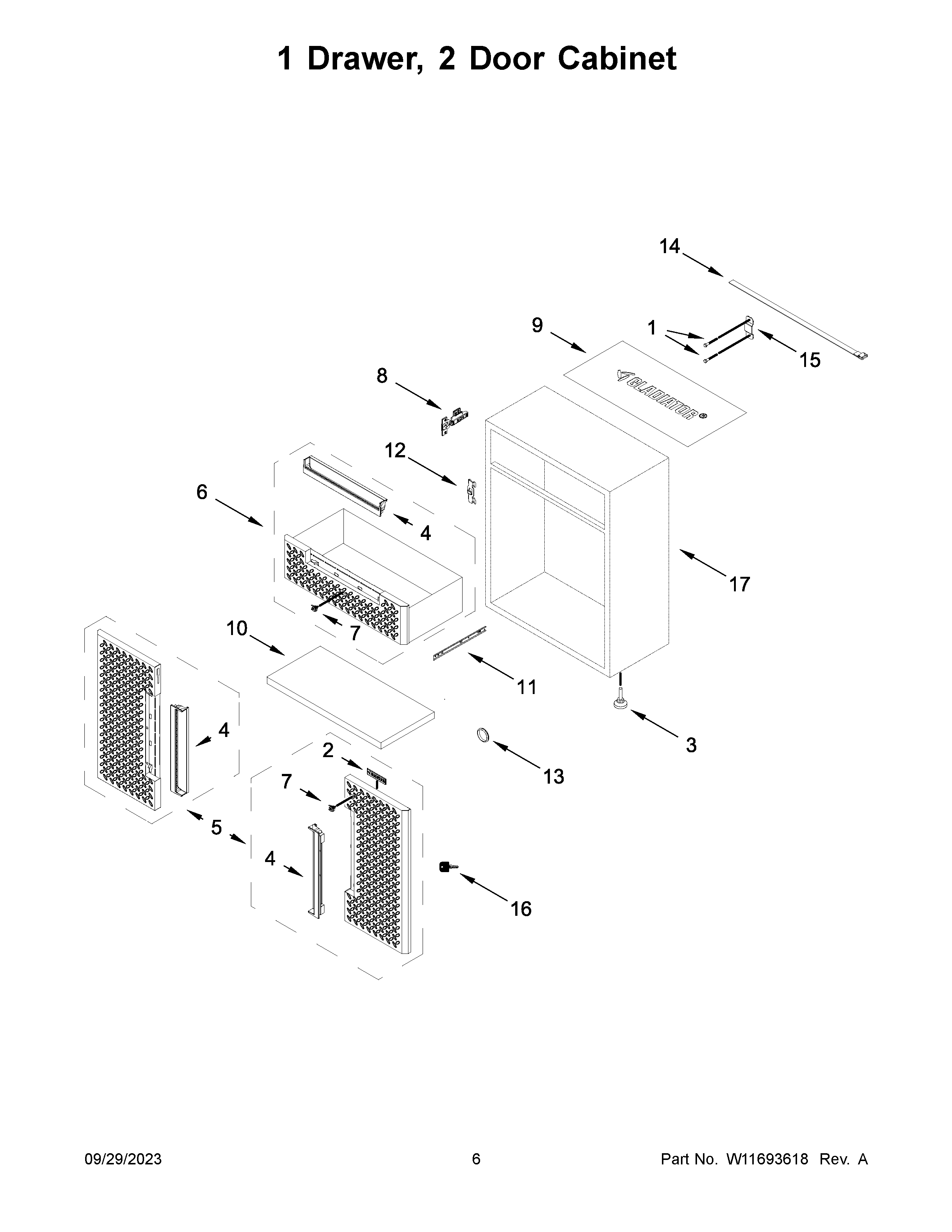 1 Drawer, 2 Door Cabinet

14

9

1

15

GLADIATOR®

8

12

6

4

17

7

10

11

4

3

2

13

7

5

4

16

09/29/2023

6

Part No. W11693618 Rev. A