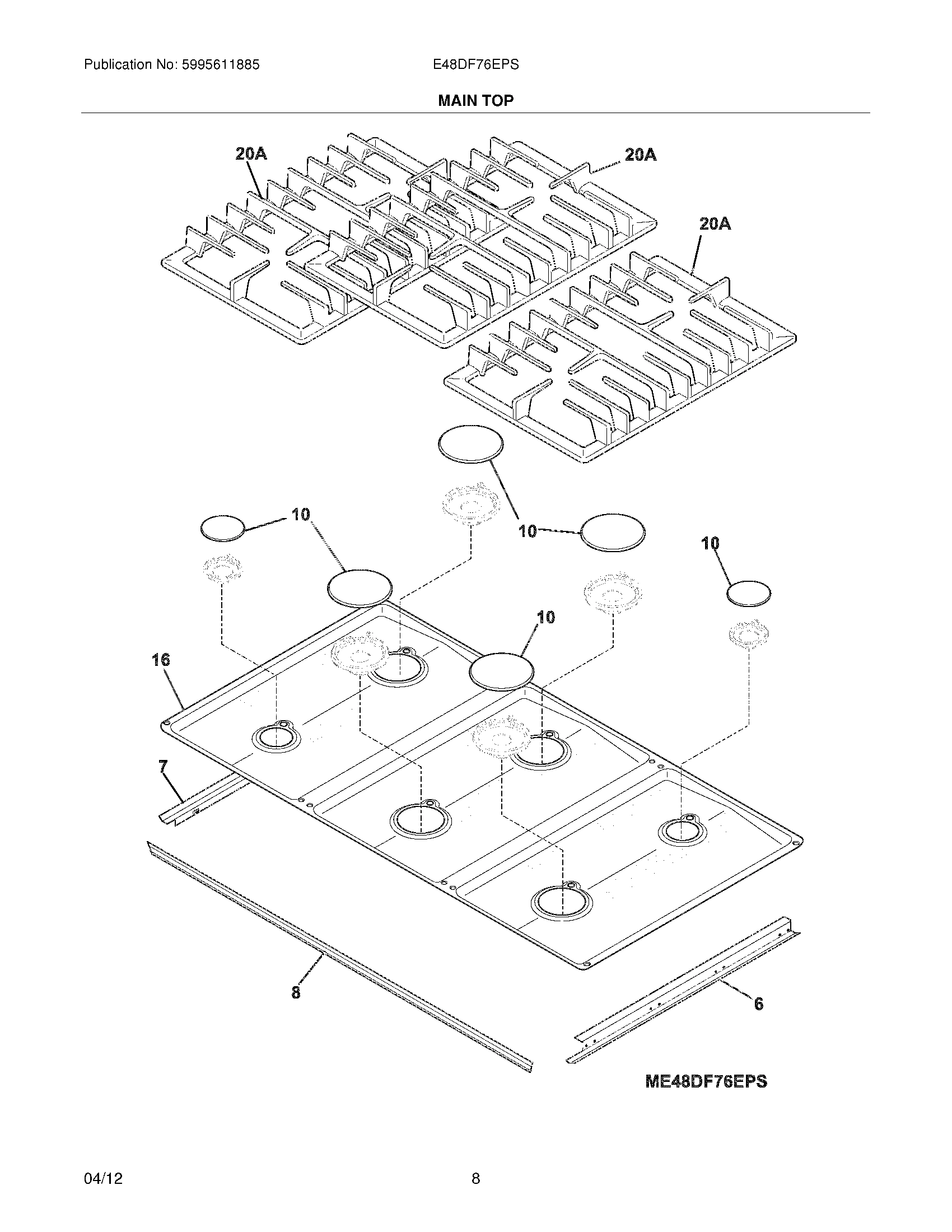 Publication No: 5995611885

E48DF76EPS

MAIN TOP

20A

20A

20A

10

10

10

10

10

16

7

8

6

ME48DF76EPS

04/12

8