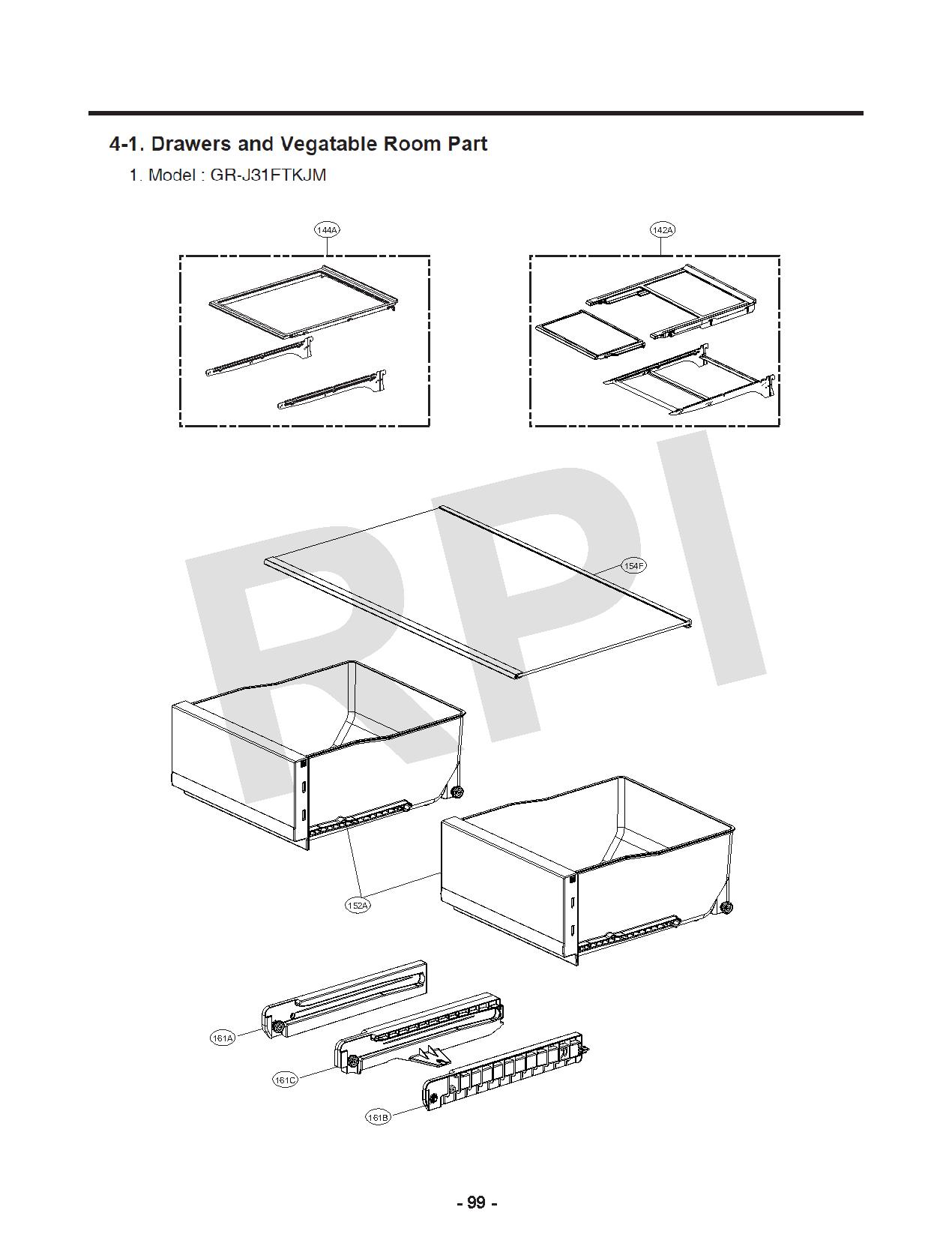 4-1. Drawers and Vegatable Room Part

1. Model : GR-J31FTKJM

144A

142A

RPI

154F

152A

161A

161C

161B

- 99 -