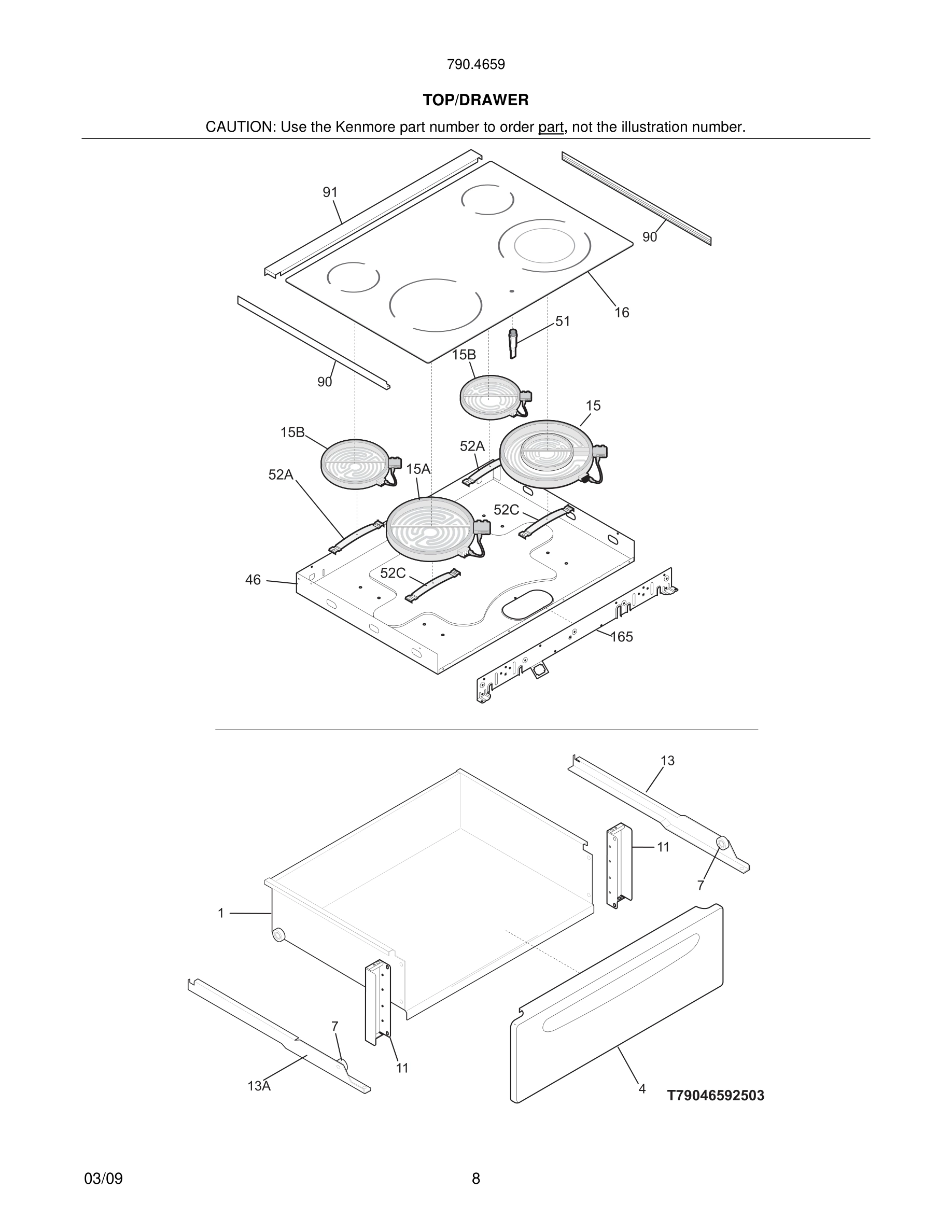 790.4659

TOP/DRAWER

CAUTION: Use the Kenmore part number to order part, not the illustration number.

91
90
16
51
15B
90
15
15B
52A
52A
15A
52C
46
52C
165

13
11
7
1
7
11
13A
4
T79046592503

03/09
8