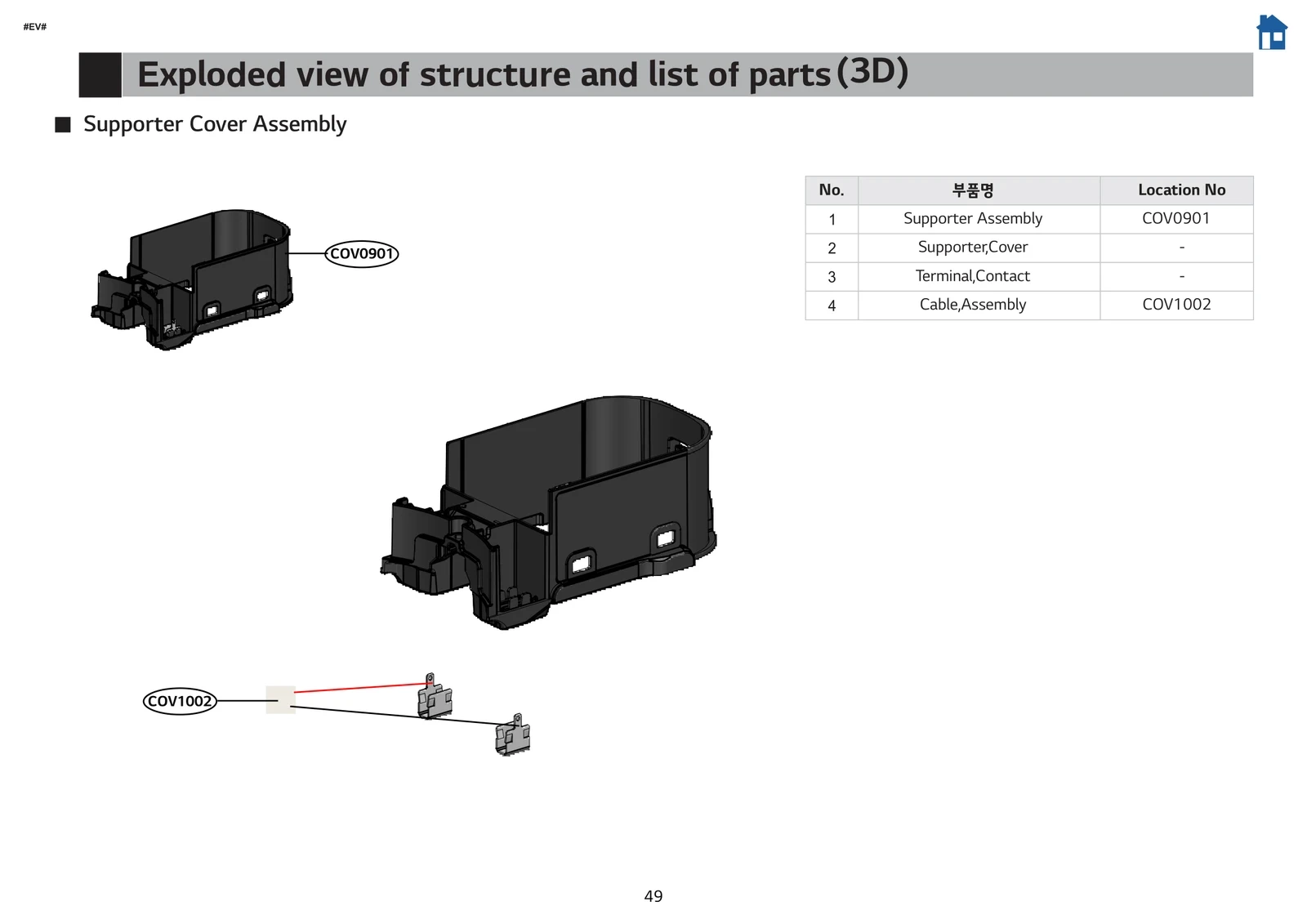 #EV#

Exploded view of structure and list of parts (3D)

■ Supporter Cover Assembly

COV0901

| No. | 부품명 | Location No |
|---|---|---|
| 1 | Supporter Assembly | COV0901 |
| 2 | Supporter,Cover | - |
| 3 | Terminal,Contact | - |
| 4 | Cable,Assembly | COV1002 |

COV1002

49