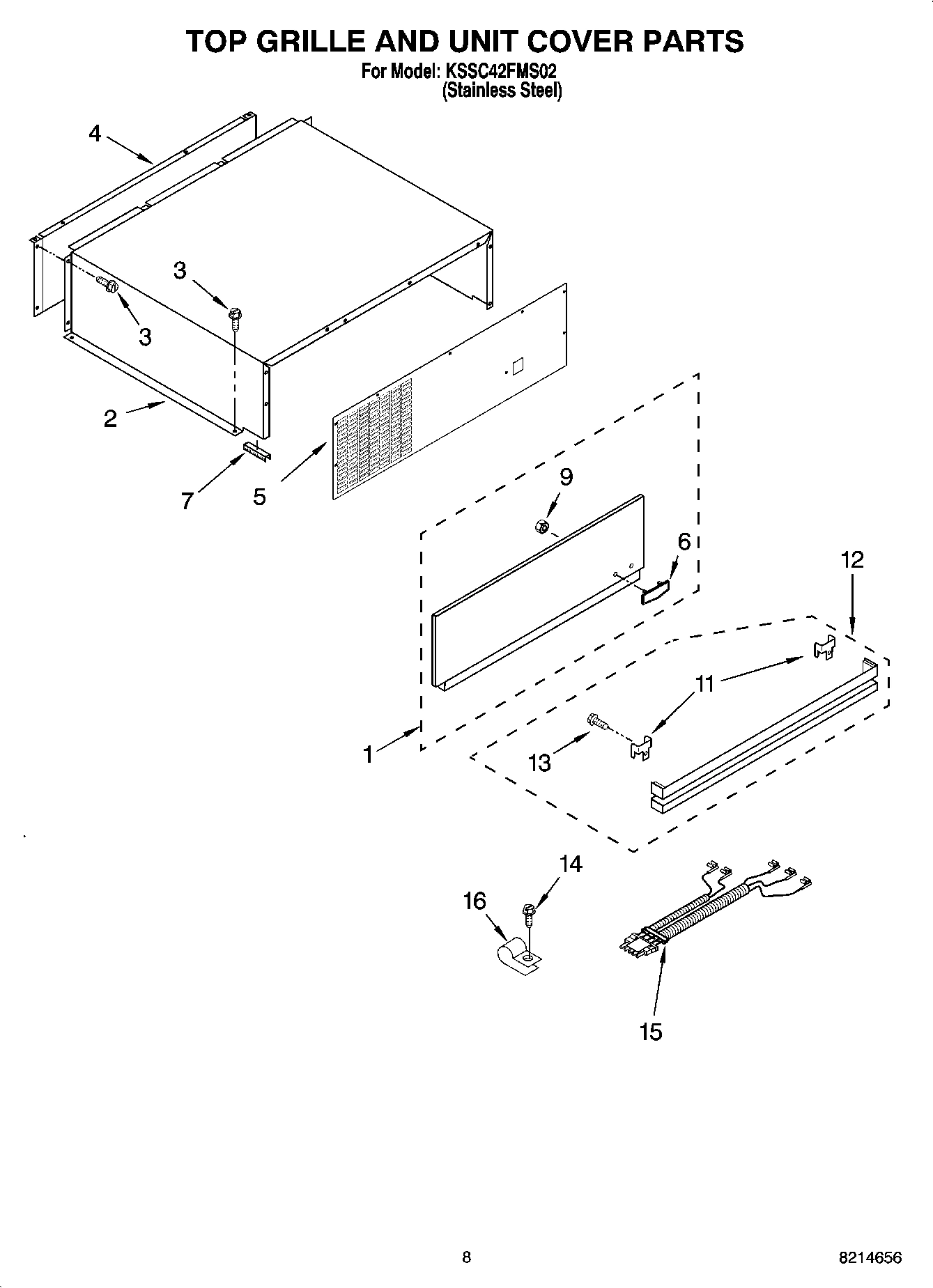 TOP GRILLE AND UNIT COVER PARTS
For Model: KSSC42FMS02
(Stainless Steel)

4
3
3
2
7
5
9
6
12
11
1
13
14
16
15

8

8214656