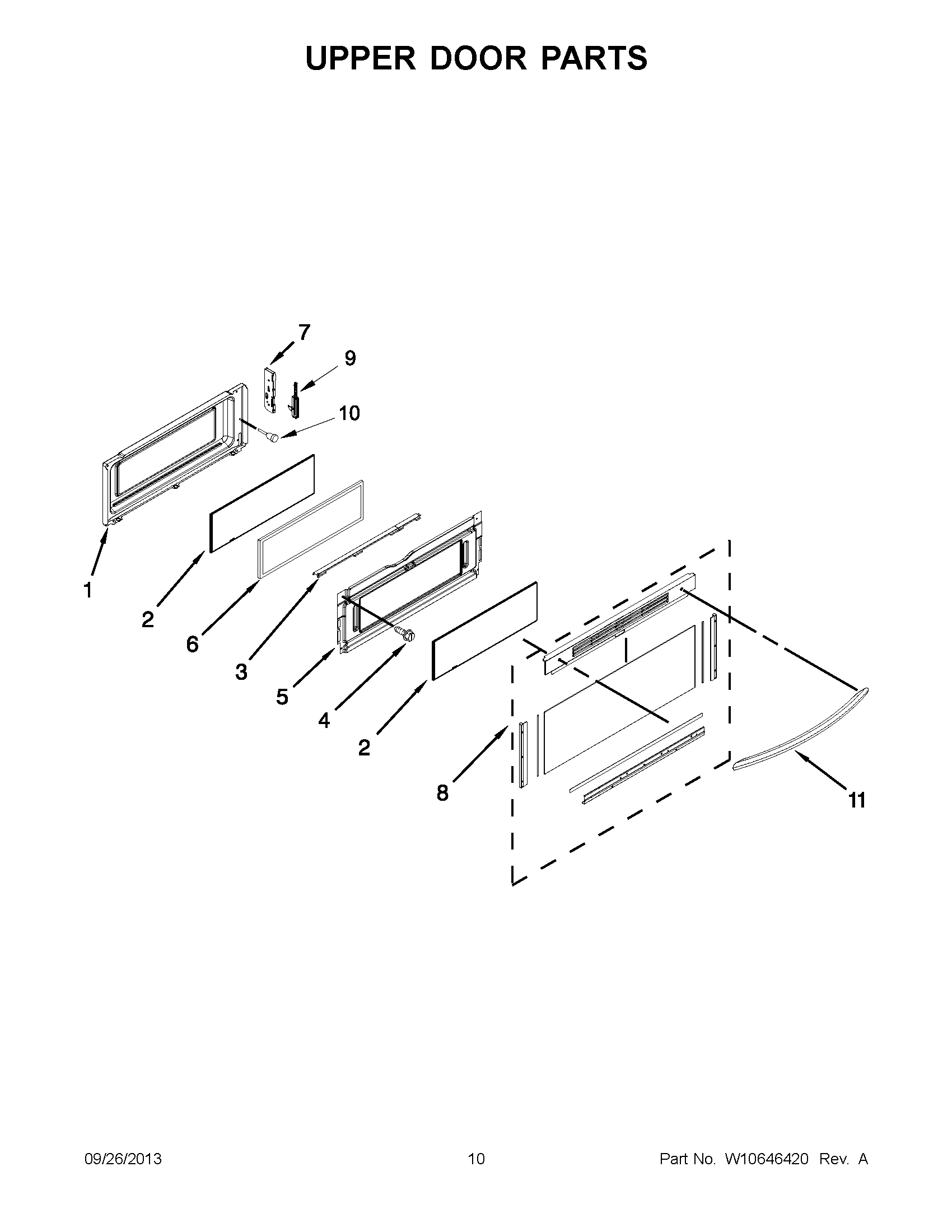 UPPER DOOR PARTS

7

9

10

1

2

6

3

5

4

2

8

11

09/26/2013

10

Part No. W10646420 Rev. A