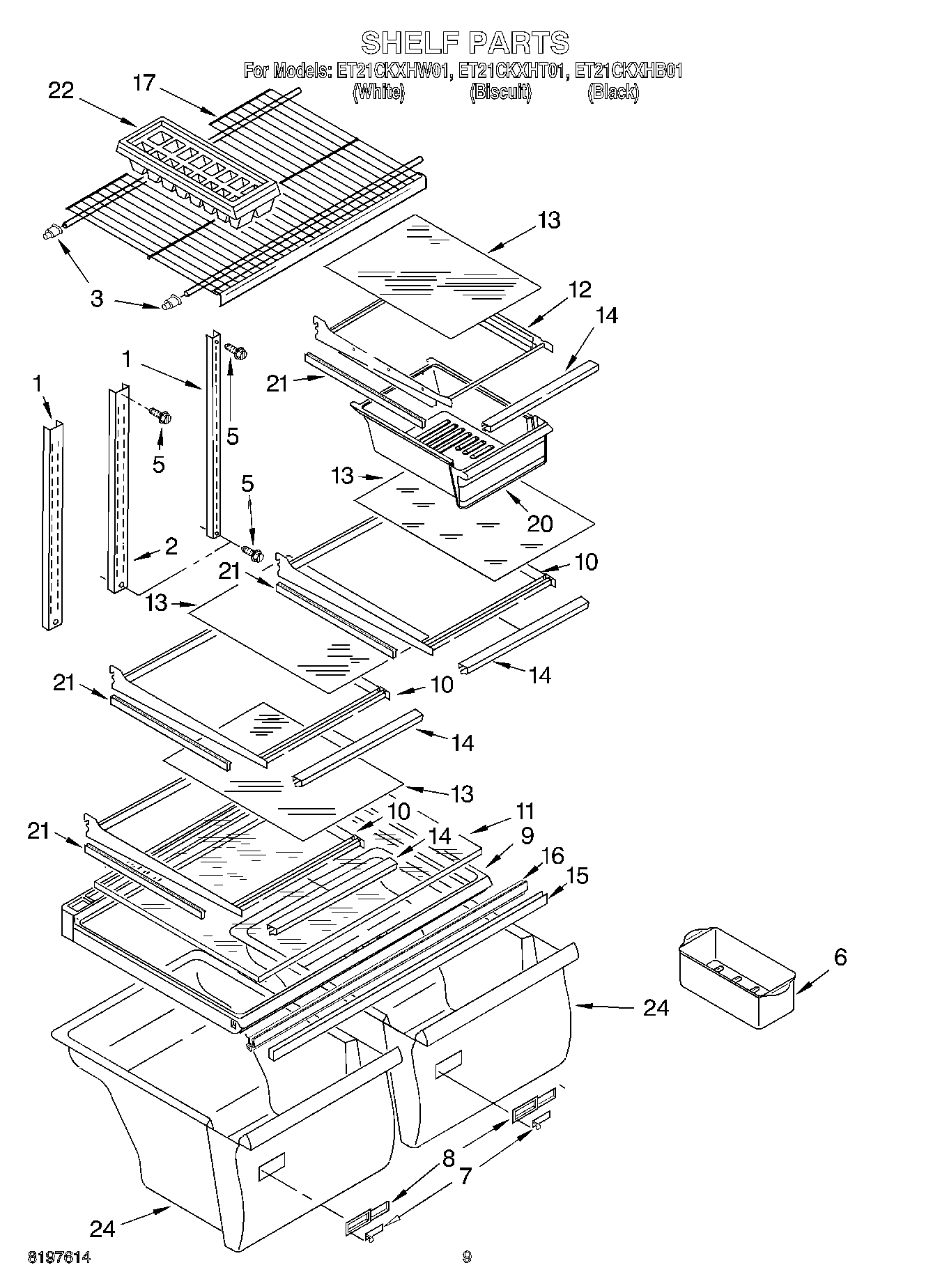 SHELF PARTS
For Models: ET21CKXHW01, ET21CKXHT01, ET21CKXHB01
(White) (Biscuit) (Black)

22
17
13
3
12
14
1
1
21
5
5
5
13
20
2
21
10
13
14
21
10
14
13
10
11
21
14
9
16
15
6
24
8
7
24

8197614
9