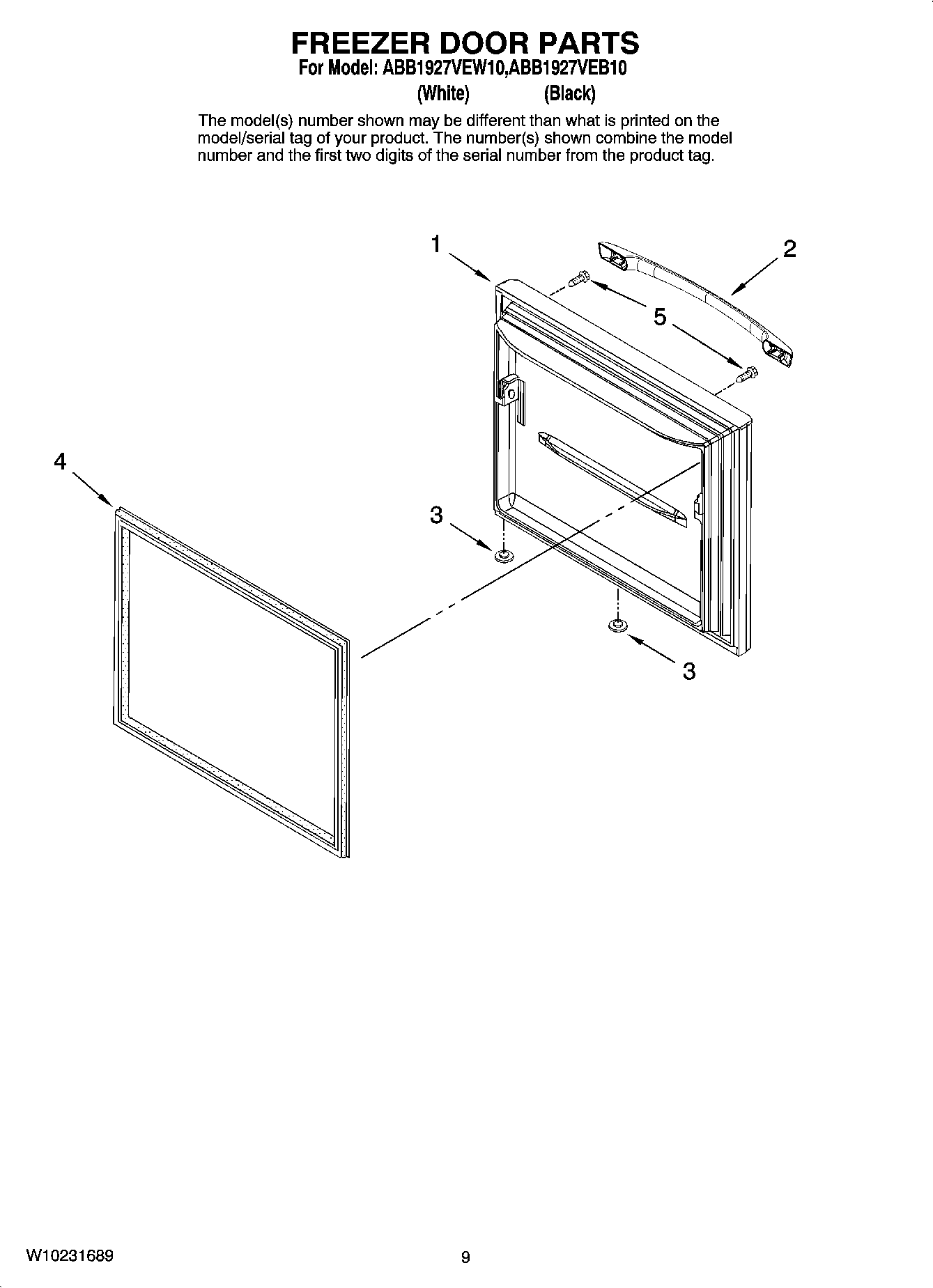 FREEZER DOOR PARTS
For Model: ABB1927VEW10,ABB1927VEB10
(White) (Black)

The model(s) number shown may be different than what is printed on the model/serial tag of your product. The number(s) shown combine the model number and the first two digits of the serial number from the product tag.

1
2
5
4
3
3

W10231689
9