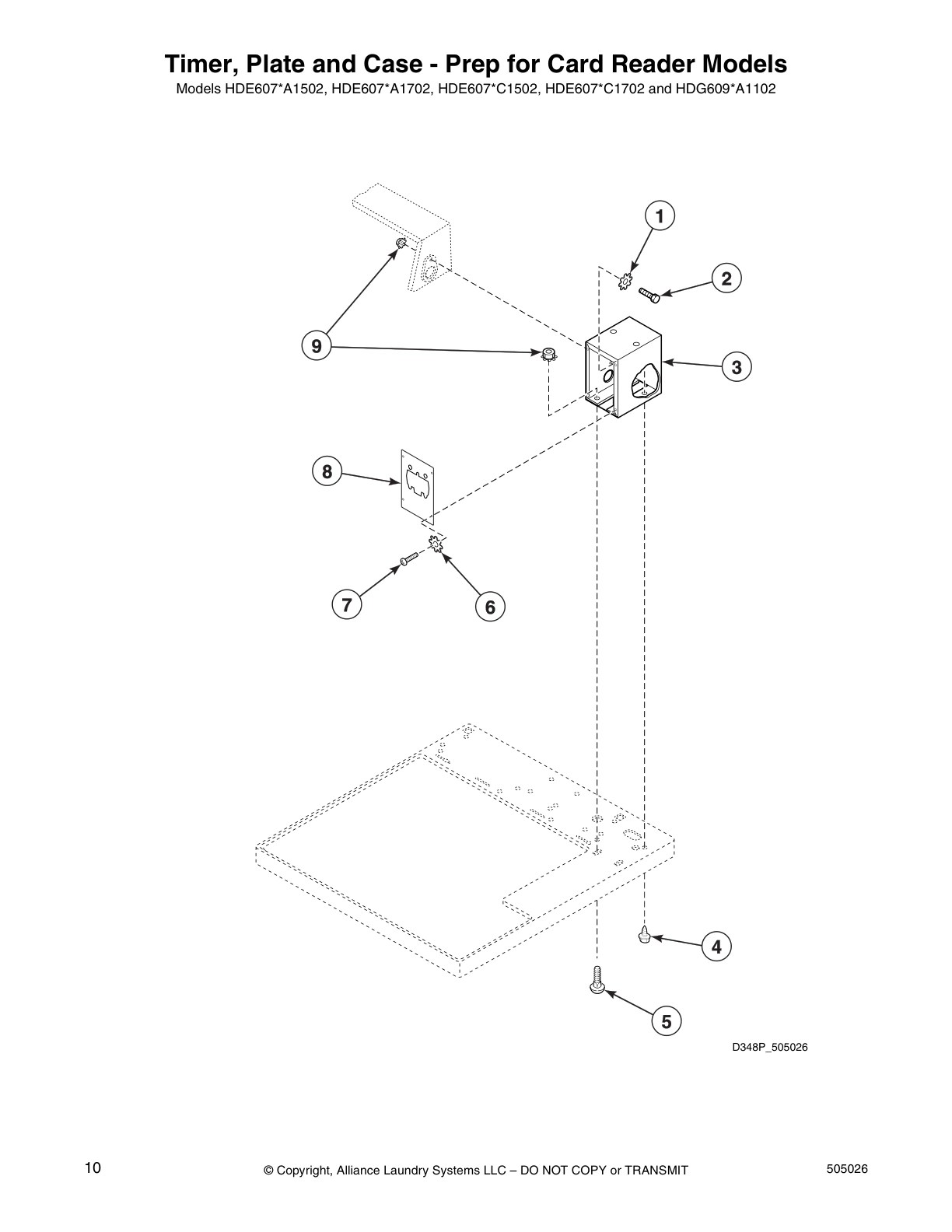 Timer, Plate and Case - Prep for Card Reader Models
Models HDE607*A1502, HDE607*A1702, HDE607*C1502, HDE607*C1702 and HDG609*A1102

1
2
9
3
8
7
6
4
5

D348P_505026

10
© Copyright, Alliance Laundry Systems LLC – DO NOT COPY or TRANSMIT
505026