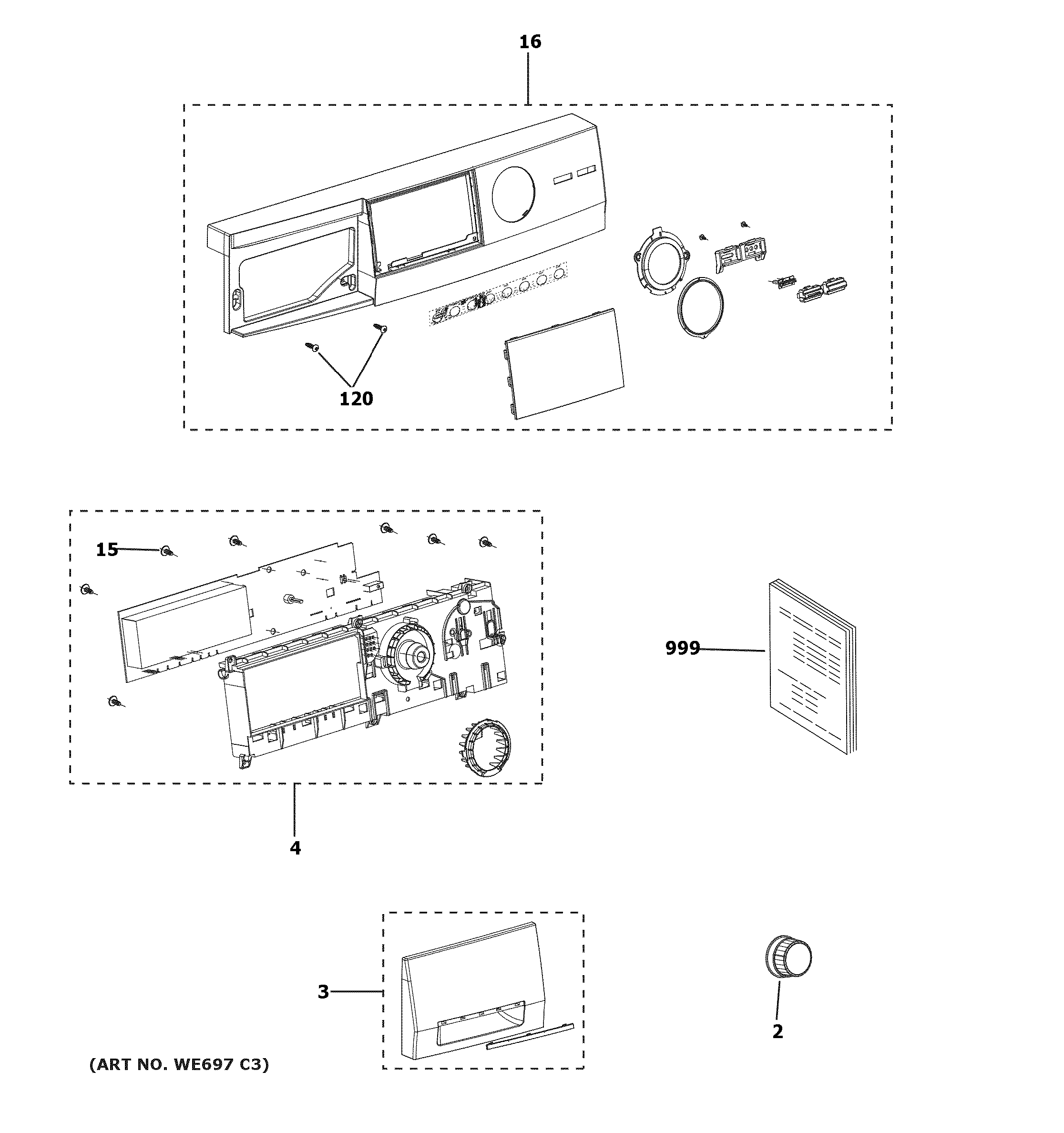 16

120

15

999

4

3

2

(ART NO. WE697 C3)