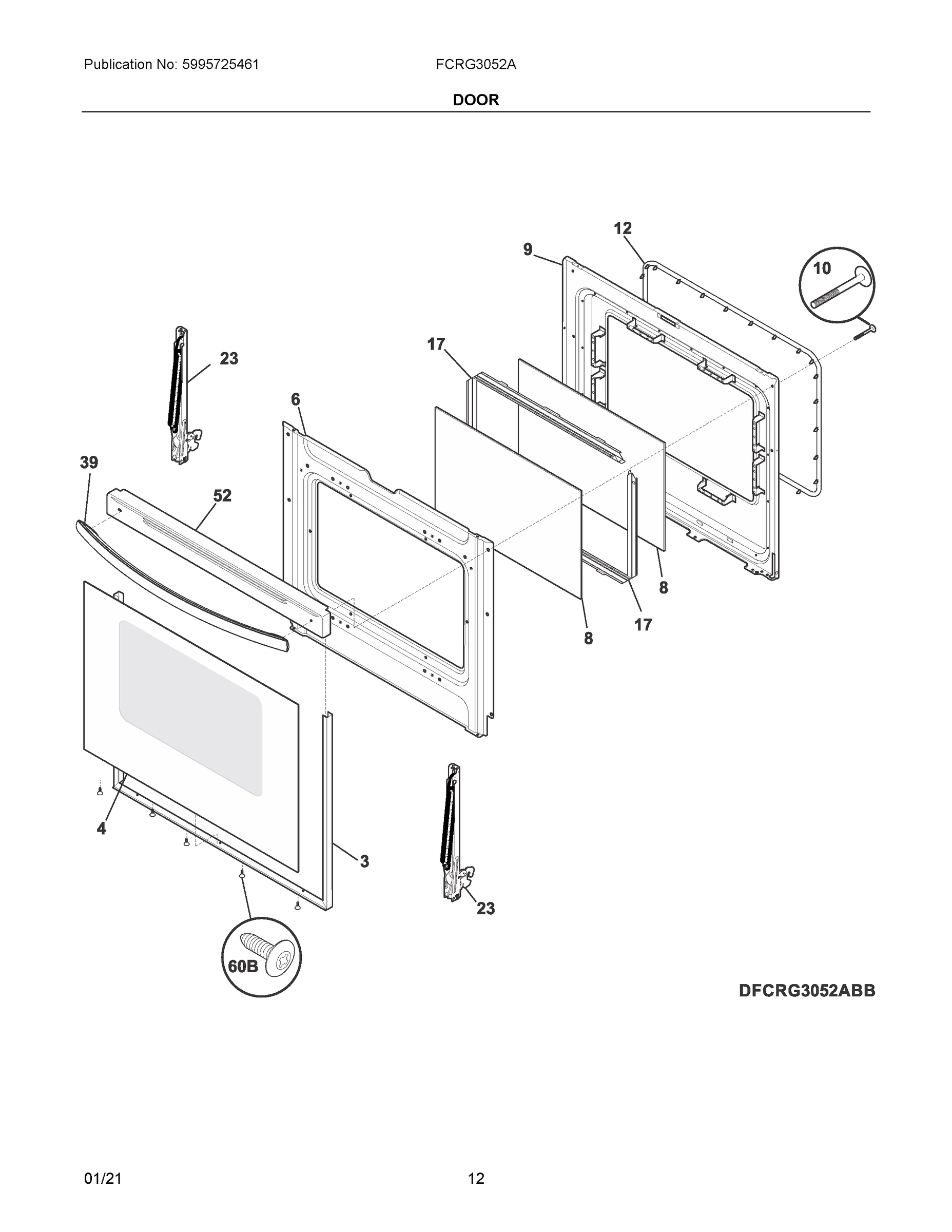 Publication No: 5995725461

FCRG3052A

DOOR

12
9
10
17
23
6
39
52
8
17
8
4
3
23
60B

DFCRG3052ABB

01/21

12