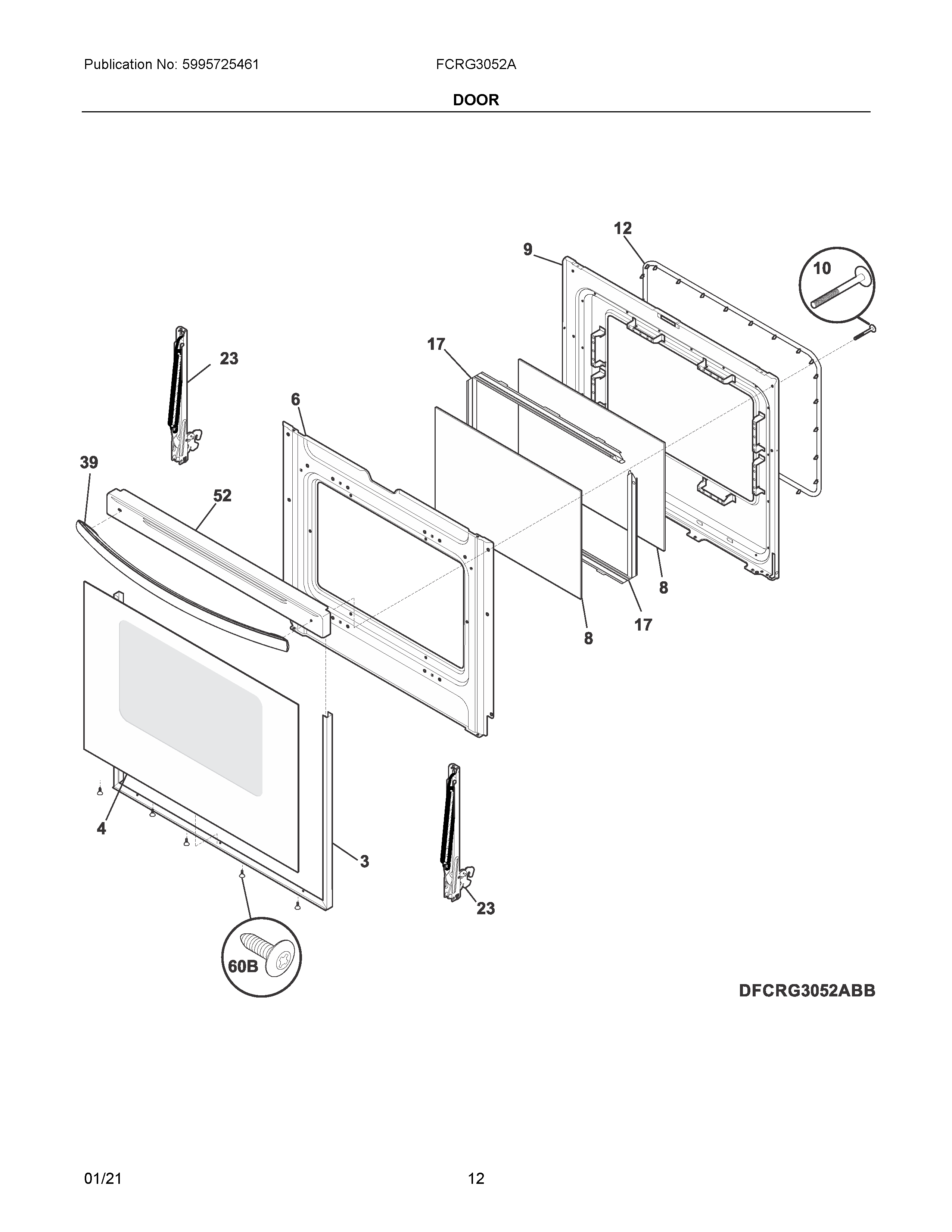 Publication No: 5995725461 FCRG3052A

DOOR

12
9
10
17
23
6
39
52
8
17
8
4
3
23
60B

DFCRG3052ABB

01/21 12