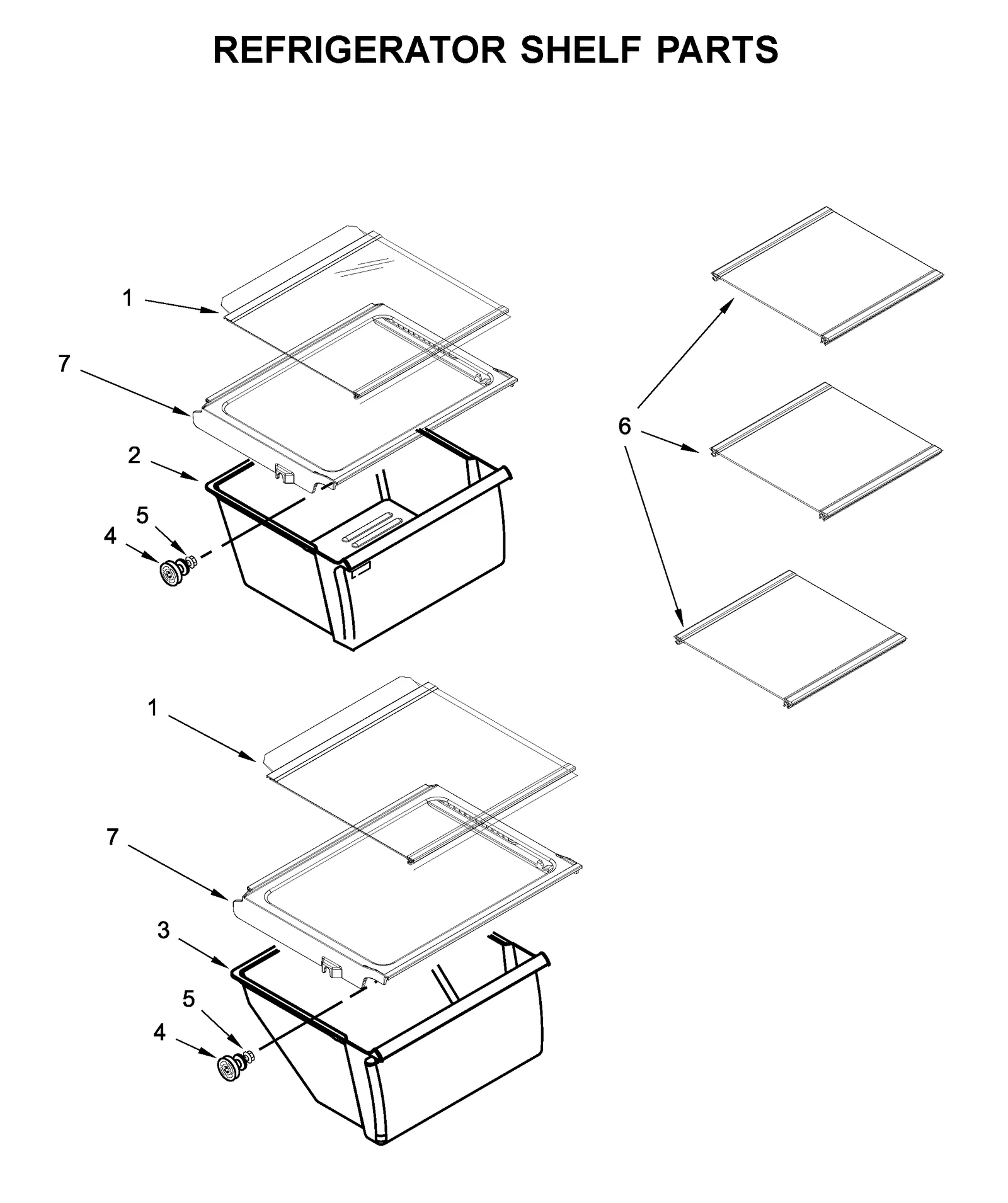 REFRIGERATOR SHELF PARTS

1
7
2
5
4
6
1
7
3
5
4