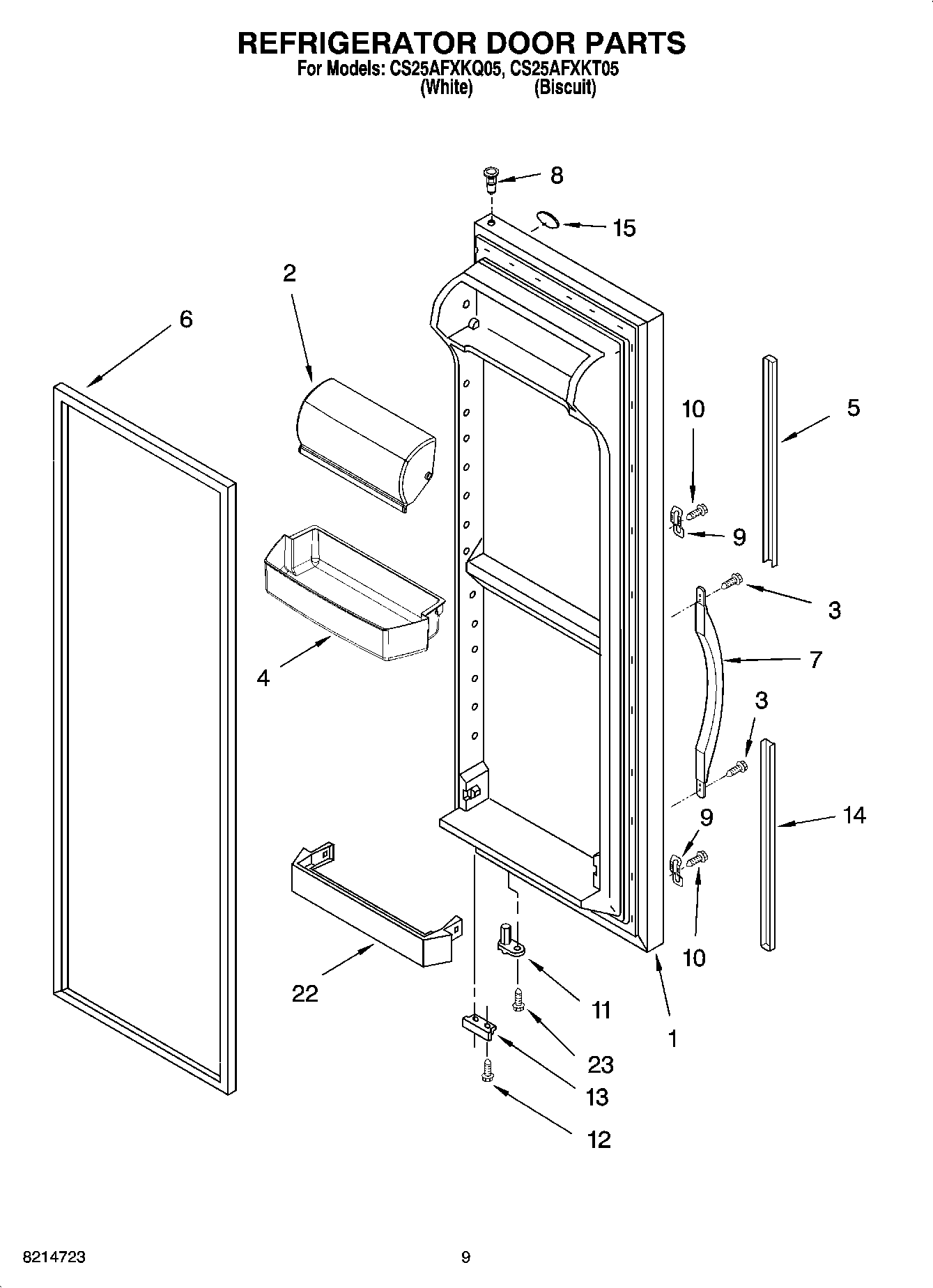 REFRIGERATOR DOOR PARTS
For Models: CS25AFXKQ05, CS25AFXKT05
(White) (Biscuit)

8
15
2
6
10
5
9
3
7
4
3
9
14
10
22
11
1
23
13
12

8214723

9