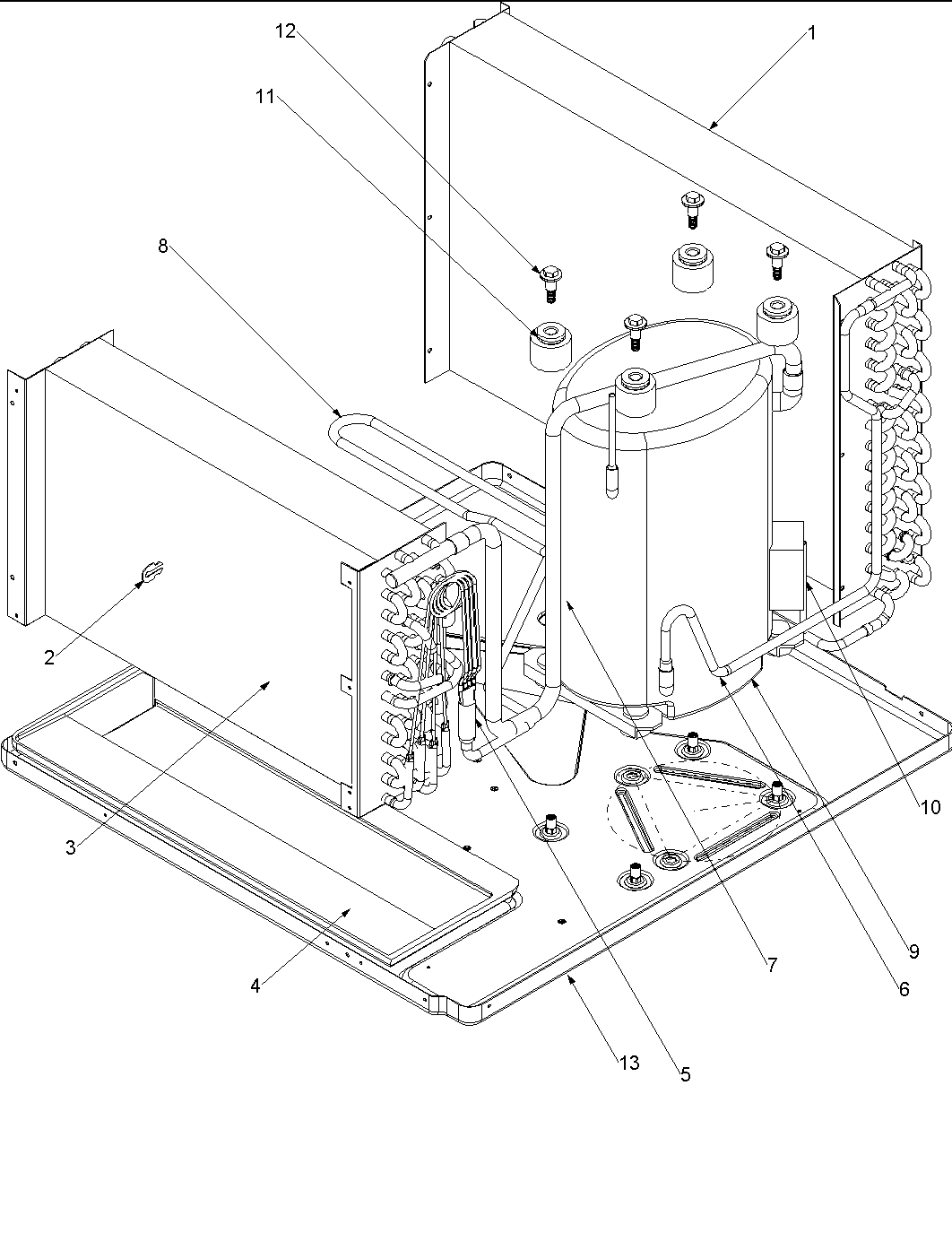 12
1
11
8
2
3
4
13
5
7
6
9
10