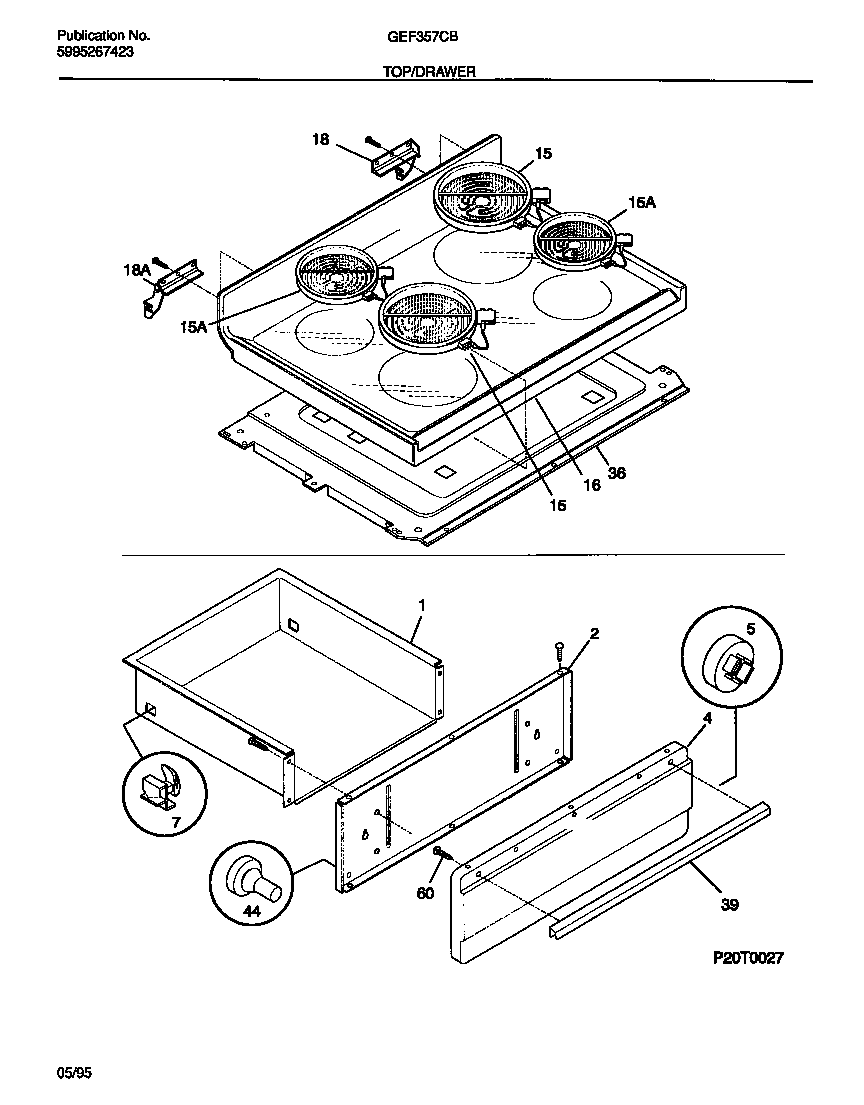 Publication No.
5995267423

GEF357CB

TOP/DRAWER

18
15
15A
18A
15A
16
36
15

1
2
5
4
7
44
60
39

P20T0027

05/95