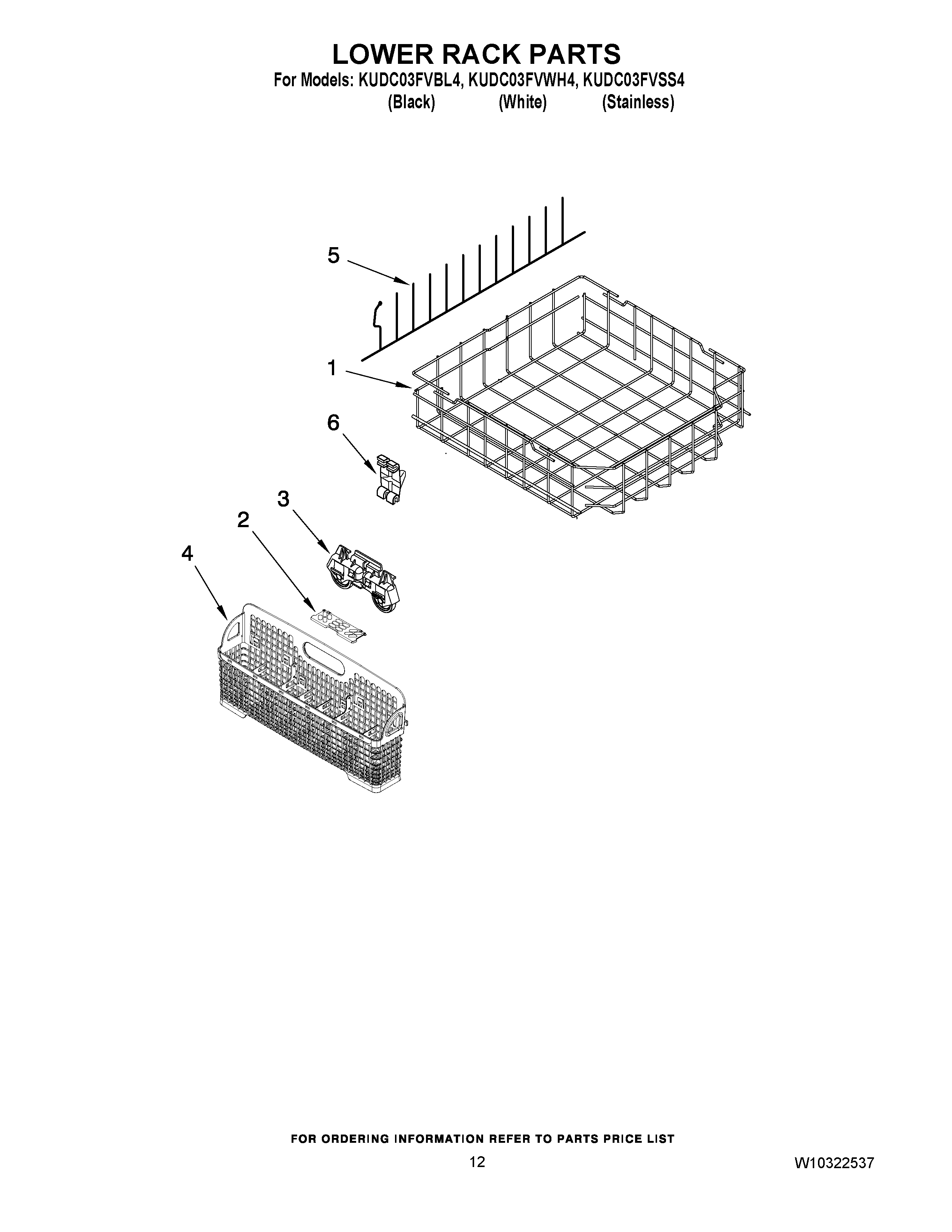 LOWER RACK PARTS

For Models: KUDC03FVBL4, KUDC03FVWH4, KUDC03FVSS4
(Black) (White) (Stainless)

5

1

6

3

2

4

FOR ORDERING INFORMATION REFER TO PARTS PRICE LIST

12

W10322537