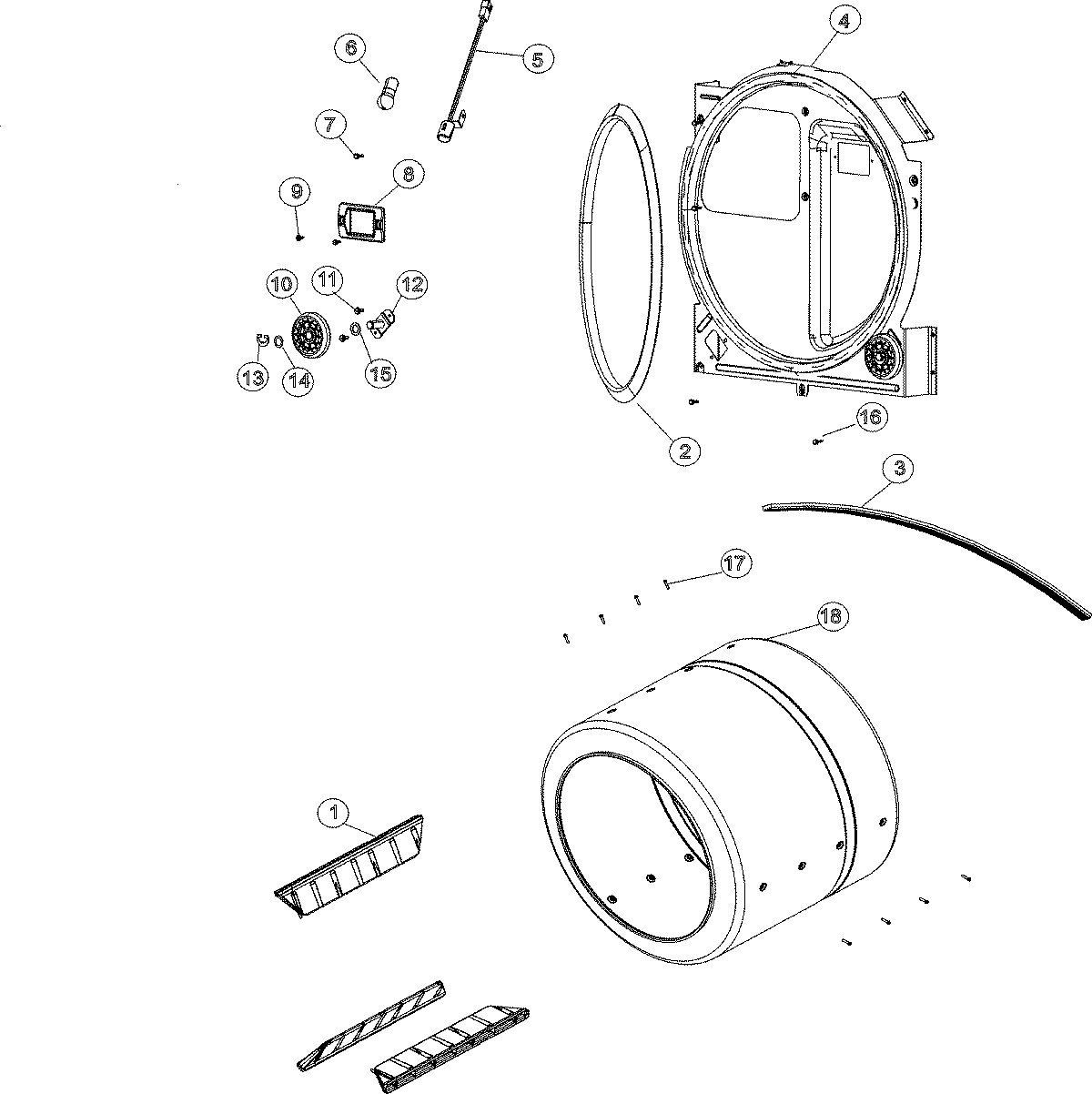 6
5
4
7
8
9
10
11
12
13
14
15
2
16
3
17
18
1