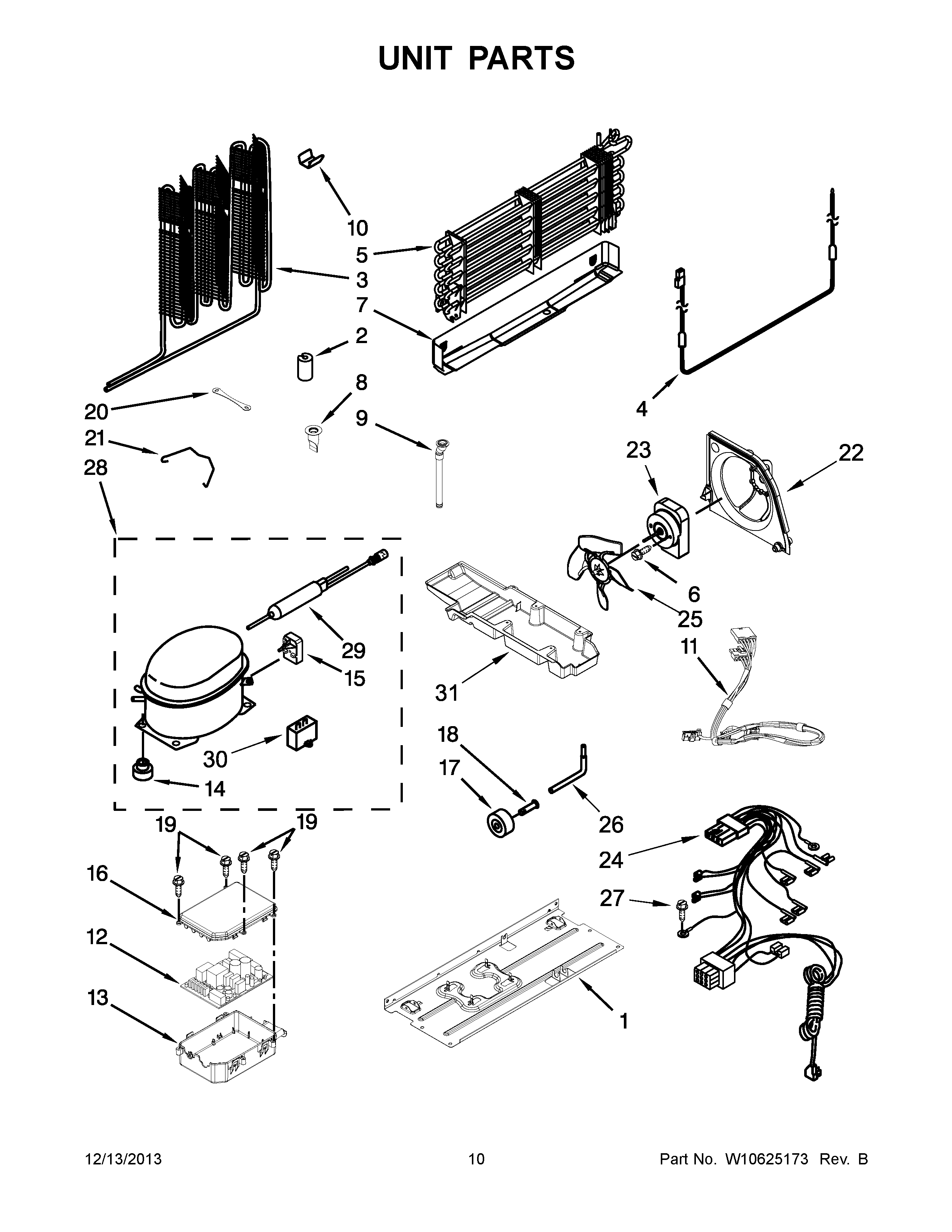 UNIT PARTS

10
5
3
7
2
8
9
20
21
28
4
23
22
6
25
11
29
15
31
30
14
18
17
26
19
19
16
24
27
12
13
1

12/13/2013
10
Part No. W10625173 Rev. B