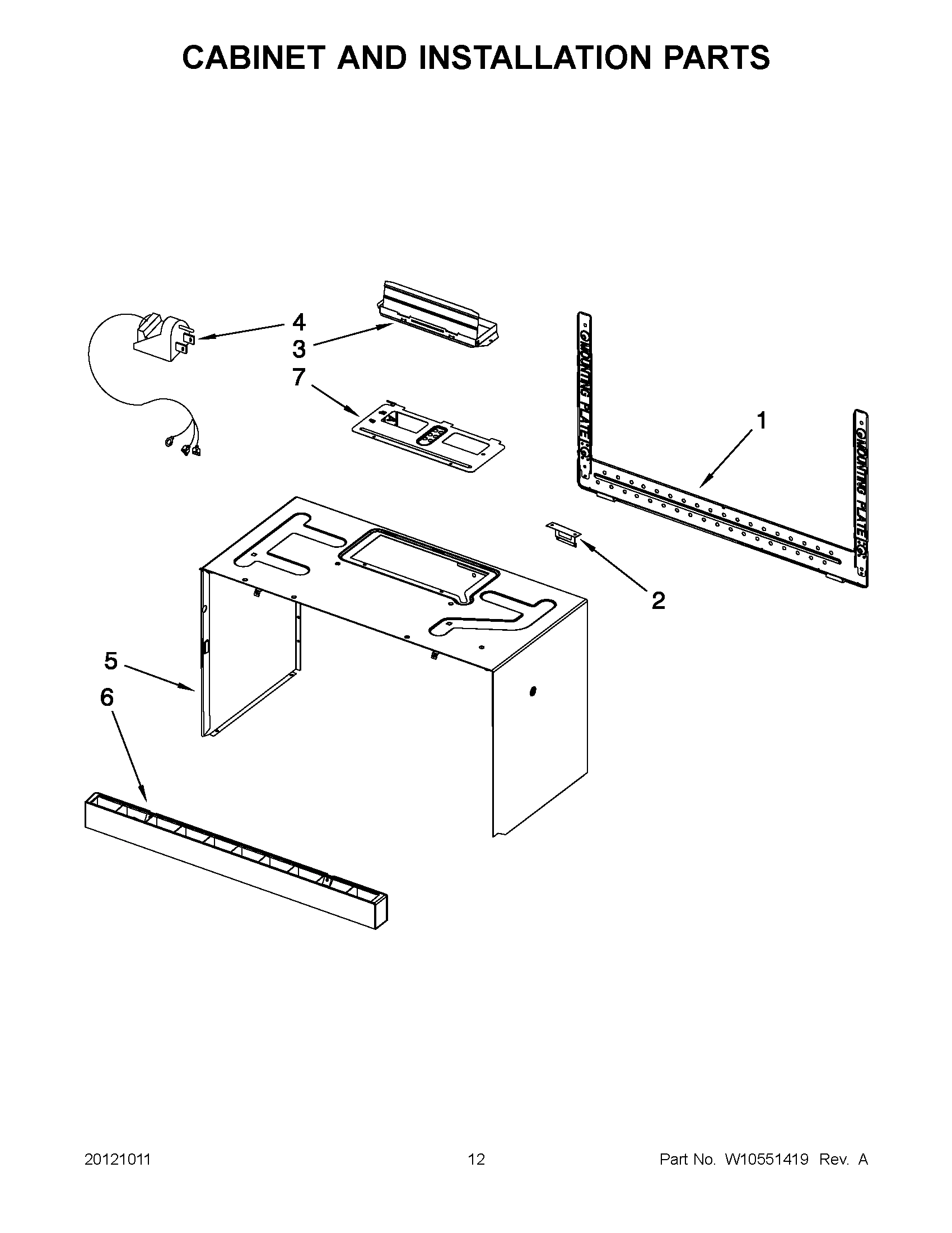 CABINET AND INSTALLATION PARTS

4
3
7
MOUNTING PLATE
1
MOUNTING PLATE
2
5
6

20121011
12
Part No. W10551419 Rev. A