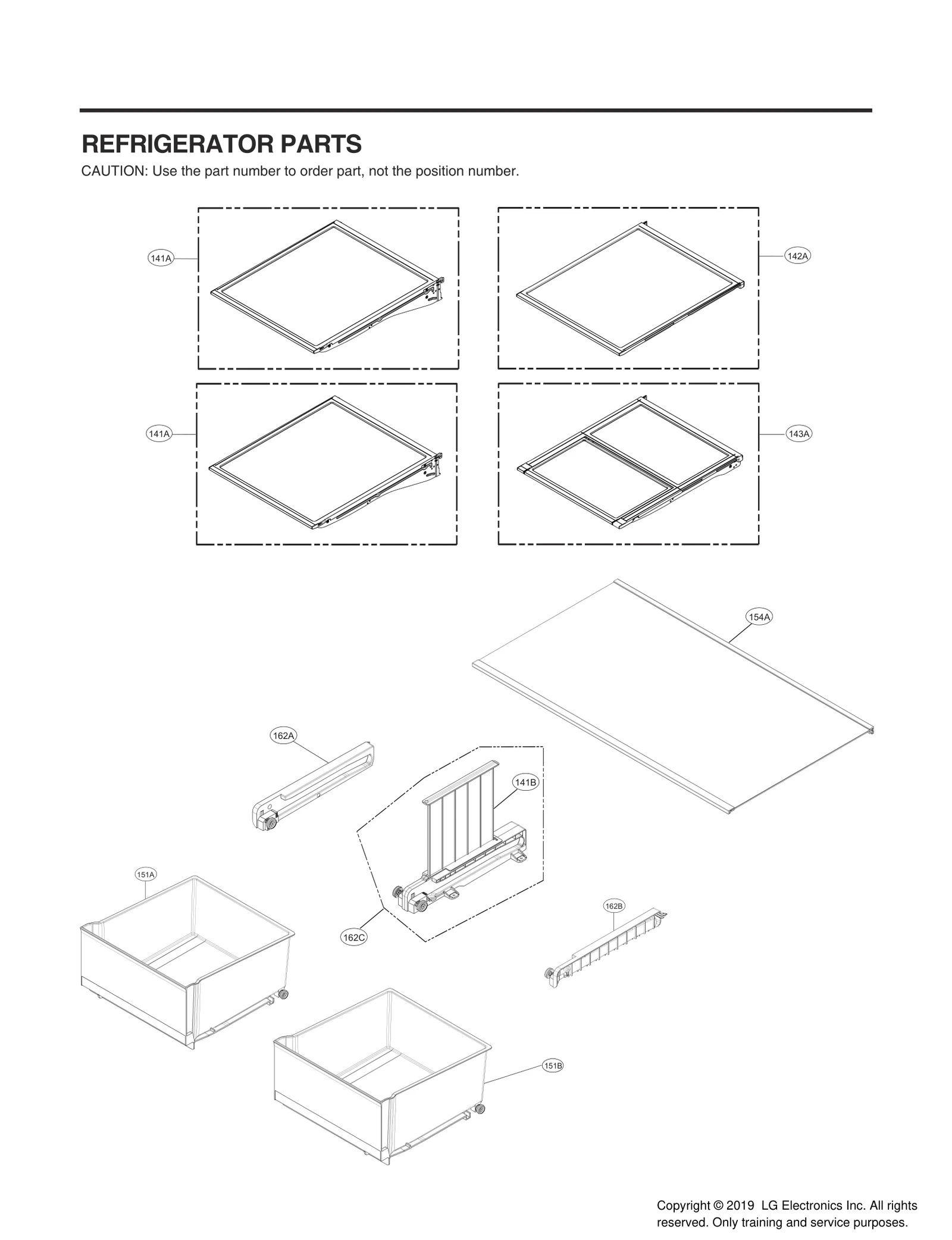 REFRIGERATOR PARTS
CAUTION: Use the part number to order part, not the position number.

141A
142A
141A
143A
154A
162A
141B
151A
162C
162B
151B

Copyright © 2019 LG Electronics Inc. All rights reserved. Only training and service purposes.