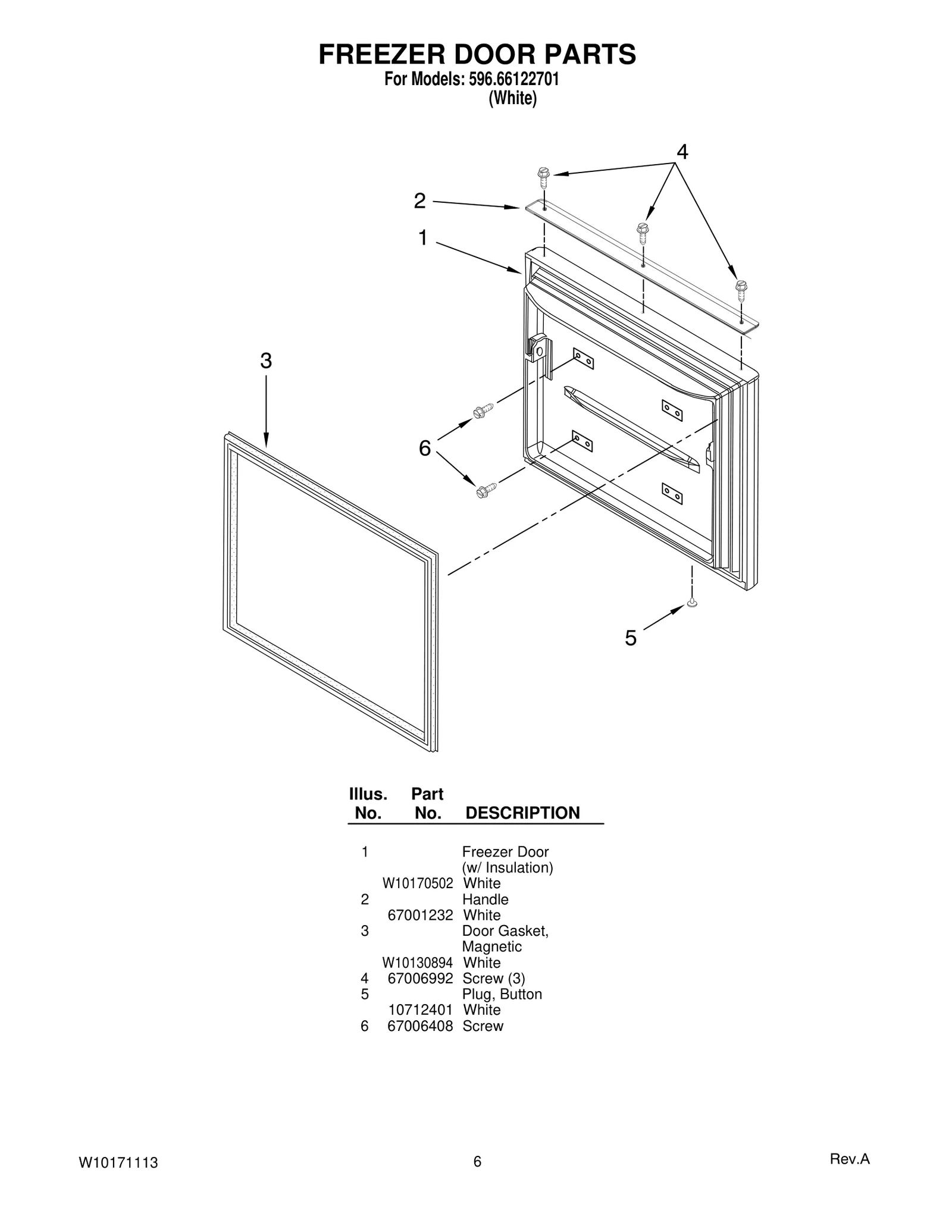 FREEZER DOOR PARTS
For Models: 596.66122701
(White)

4
2
1
3
6
5

| Illus. No. | Part No. | DESCRIPTION |
|---|---|---|
| 1 | | Freezer Door (w/ Insulation) |
| | W10170502 | White |
| 2 | | Handle |
| | 67001232 | White |
| 3 | | Door Gasket, Magnetic |
| | W10130894 | White |
| 4 | 67006992 | Screw (3) |
| 5 | | Plug, Button |
| | 10712401 | White |
| 6 | 67006408 | Screw |

W10171113
6
Rev.A