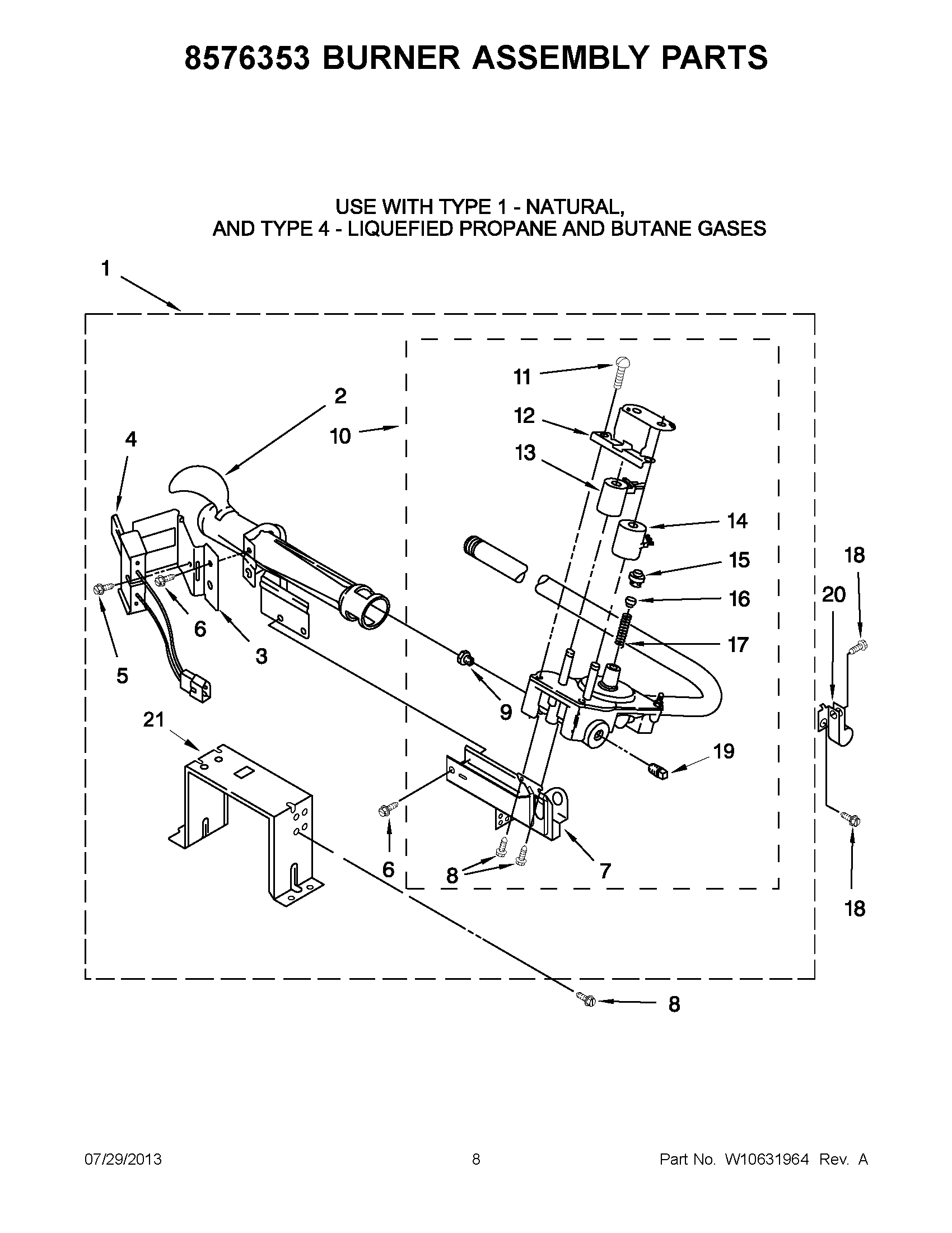 8576353 BURNER ASSEMBLY PARTS

USE WITH TYPE 1 - NATURAL,
AND TYPE 4 - LIQUEFIED PROPANE AND BUTANE GASES

1

2

10

4

11

12

13

14

15

18

16

20

17

6

3

5

9

21

19

6

8

7

18

8

07/29/2013

8

Part No. W10631964 Rev. A