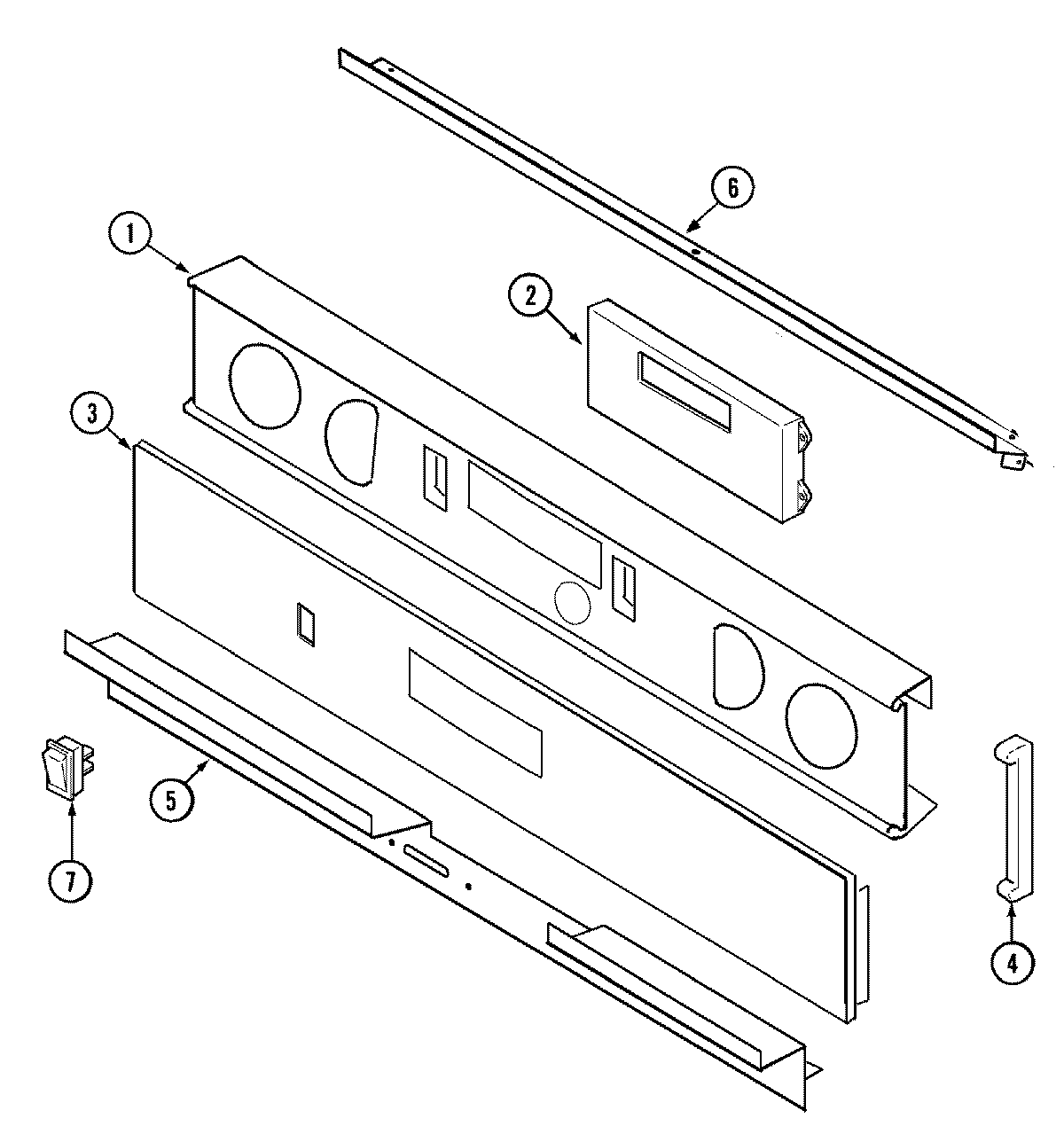 6
1
2
3
5
7
4