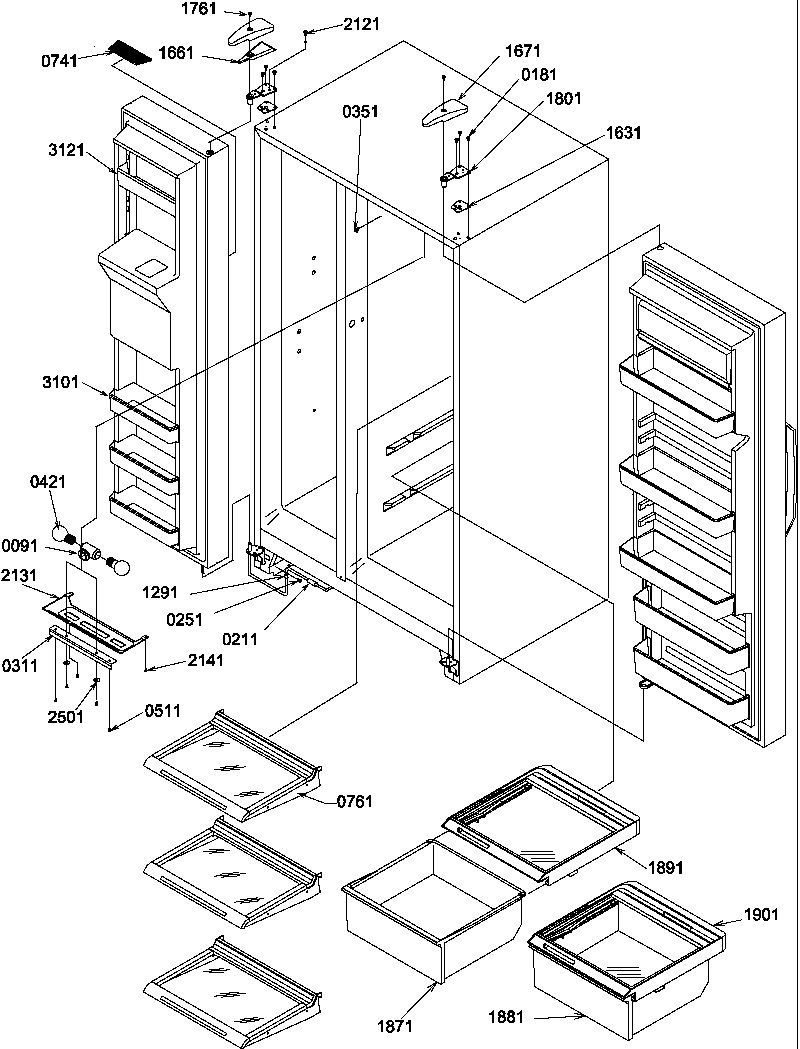 1761
2121
0741
1661
1671
0181
1801
0351
1631
3121
3101
0421
0091
2131
1291
0251
0211
0311
2141
2501
0511
0761
1891
1901
1871
1881