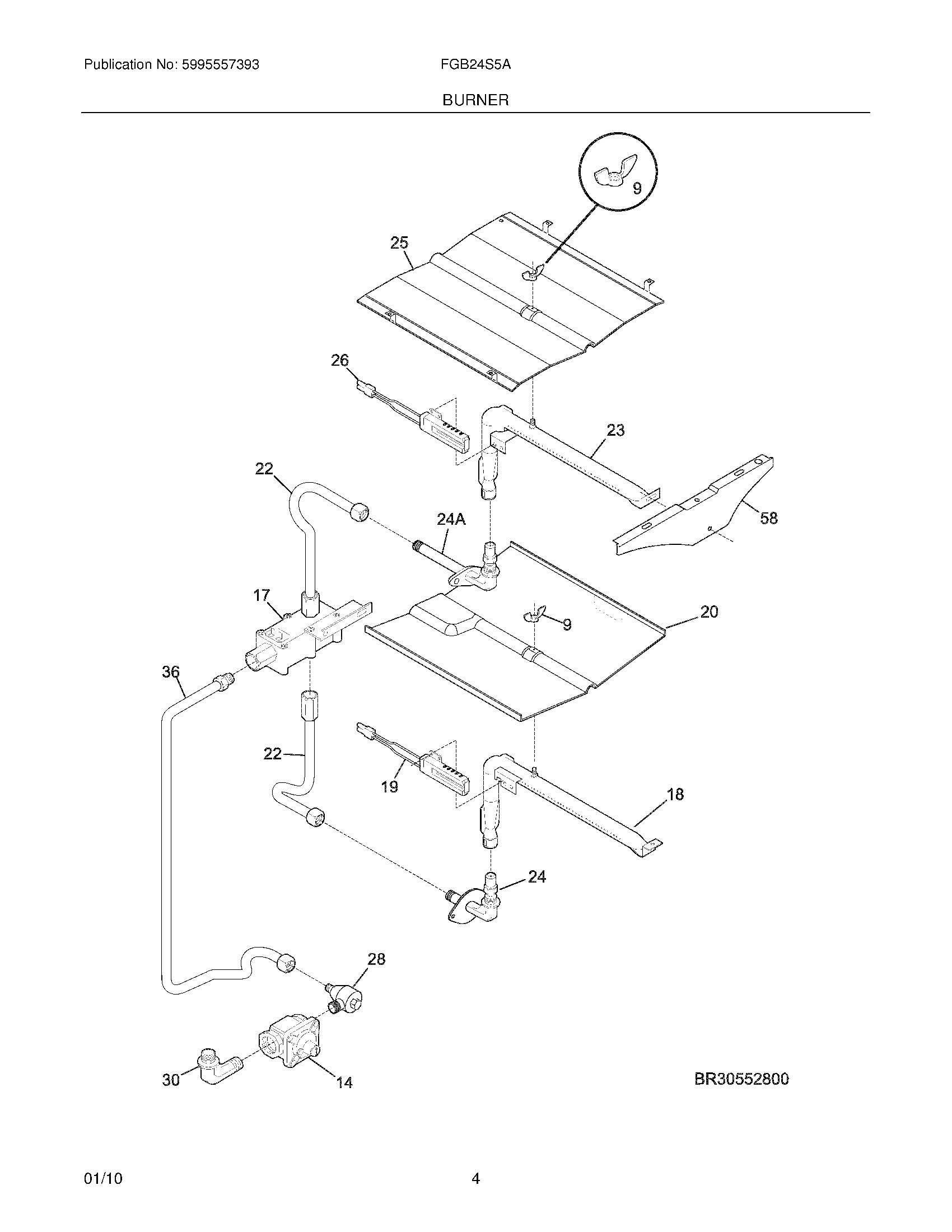 Publication No: 5995557393

FGB24S5A

BURNER

9

25

26

23

22

24A

58

17

9

20

36

22

19

18

24

28

30

14

BR30552800

01/10

4