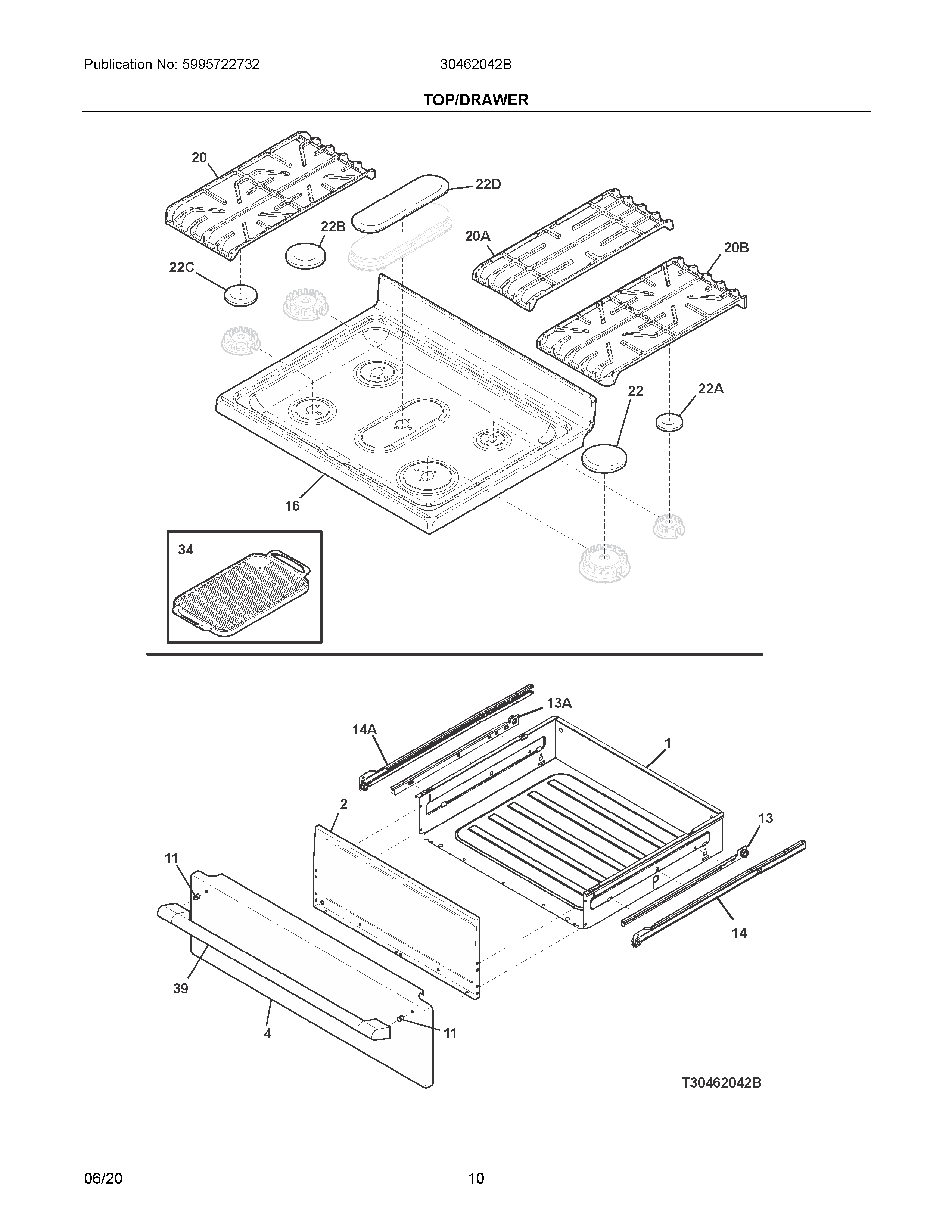 Publication No: 5995722732

30462042B

TOP/DRAWER

20

22D

22B

20A

20B

22C

22

22A

16

34

13A

14A

1

2

13

11

14

39

4

11

T30462042B

06/20

10