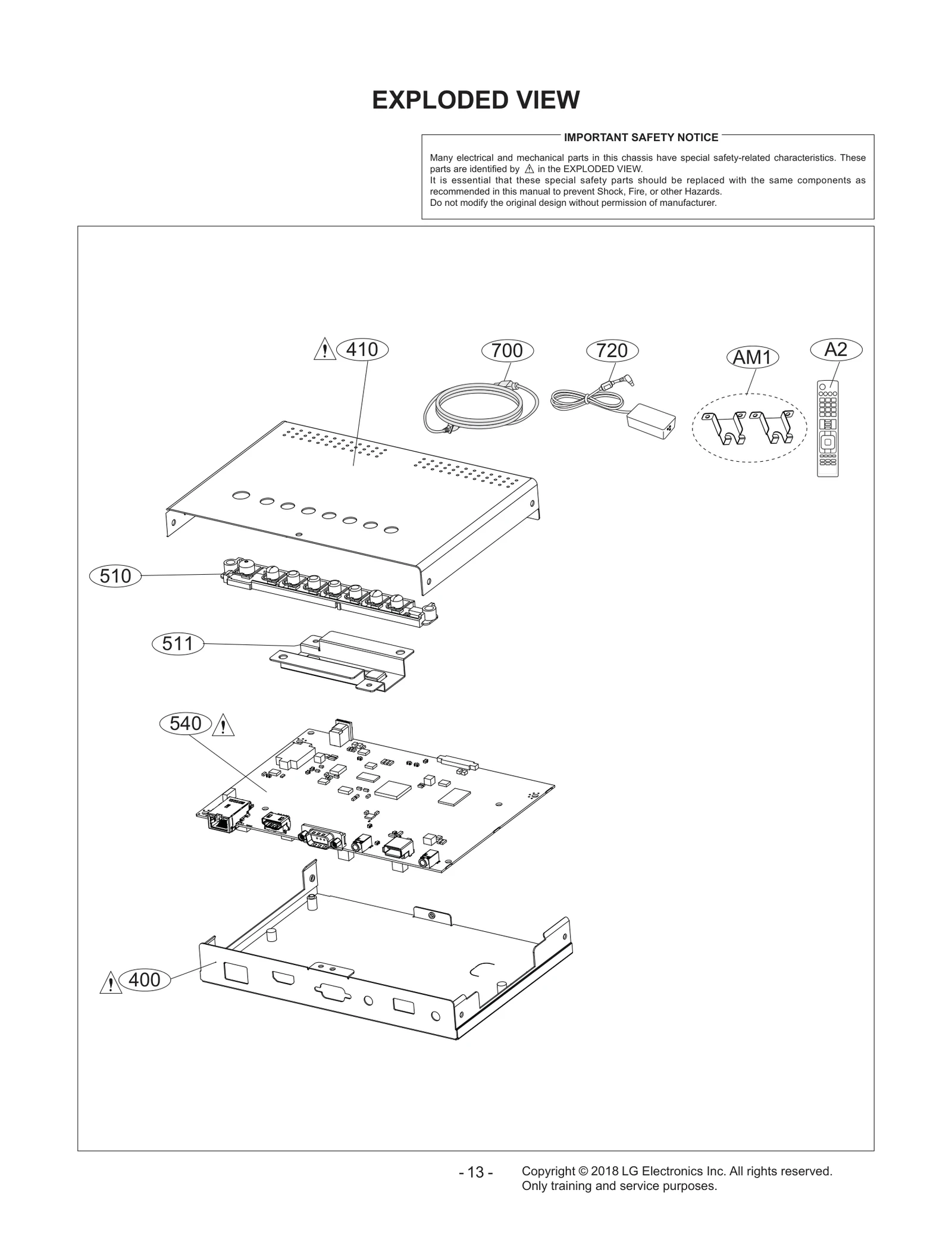 EXPLODED VIEW

IMPORTANT SAFETY NOTICE

Many electrical and mechanical parts in this chassis have special safety-related characteristics. These parts are identified by ⚠ in the EXPLODED VIEW.
It is essential that these special safety parts should be replaced with the same components as recommended in this manual to prevent Shock, Fire, or other Hazards.
Do not modify the original design without permission of manufacturer.

410

700

720

AM1

A2

510

511

540

400

- 13 -

Copyright © 2018 LG Electronics Inc. All rights reserved.
Only training and service purposes.