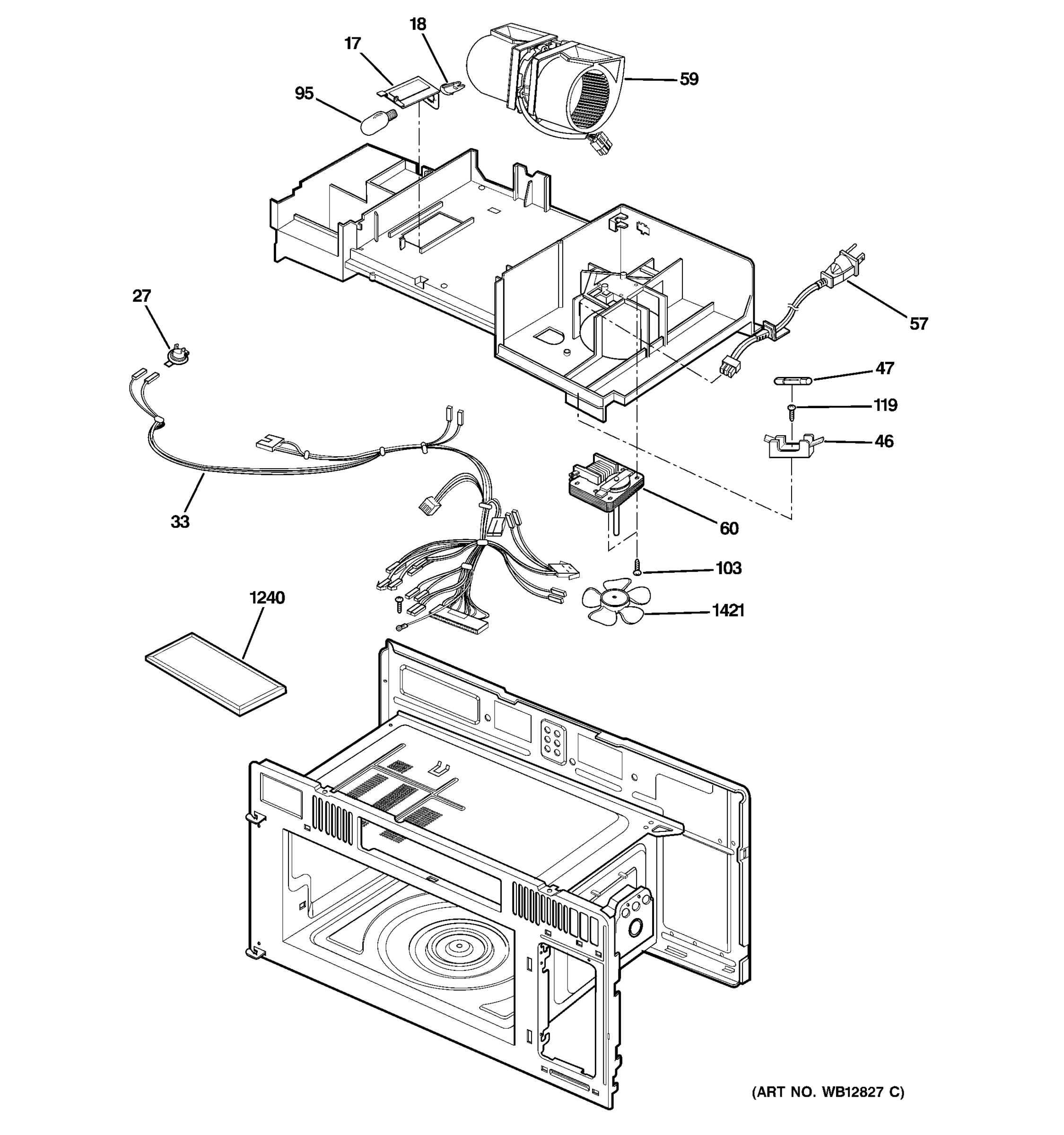 18
17
59
95
27
57
47
119
46
33
60
103
1240
1421
(ART NO. WB12827 C)