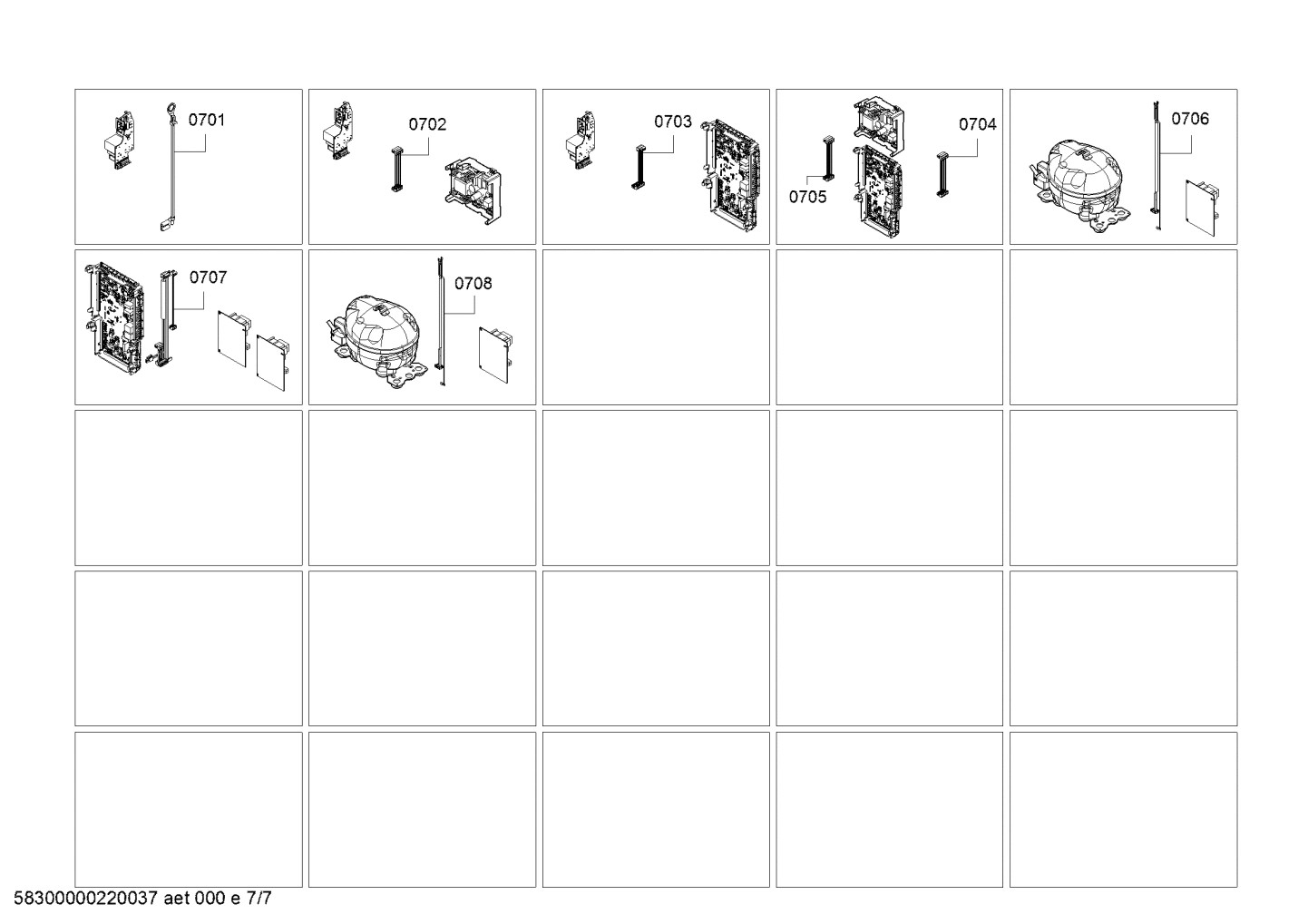 0701

0702

0703

0704

0705

0706

0707

0708

58300000220037 aet 000 e 7/7