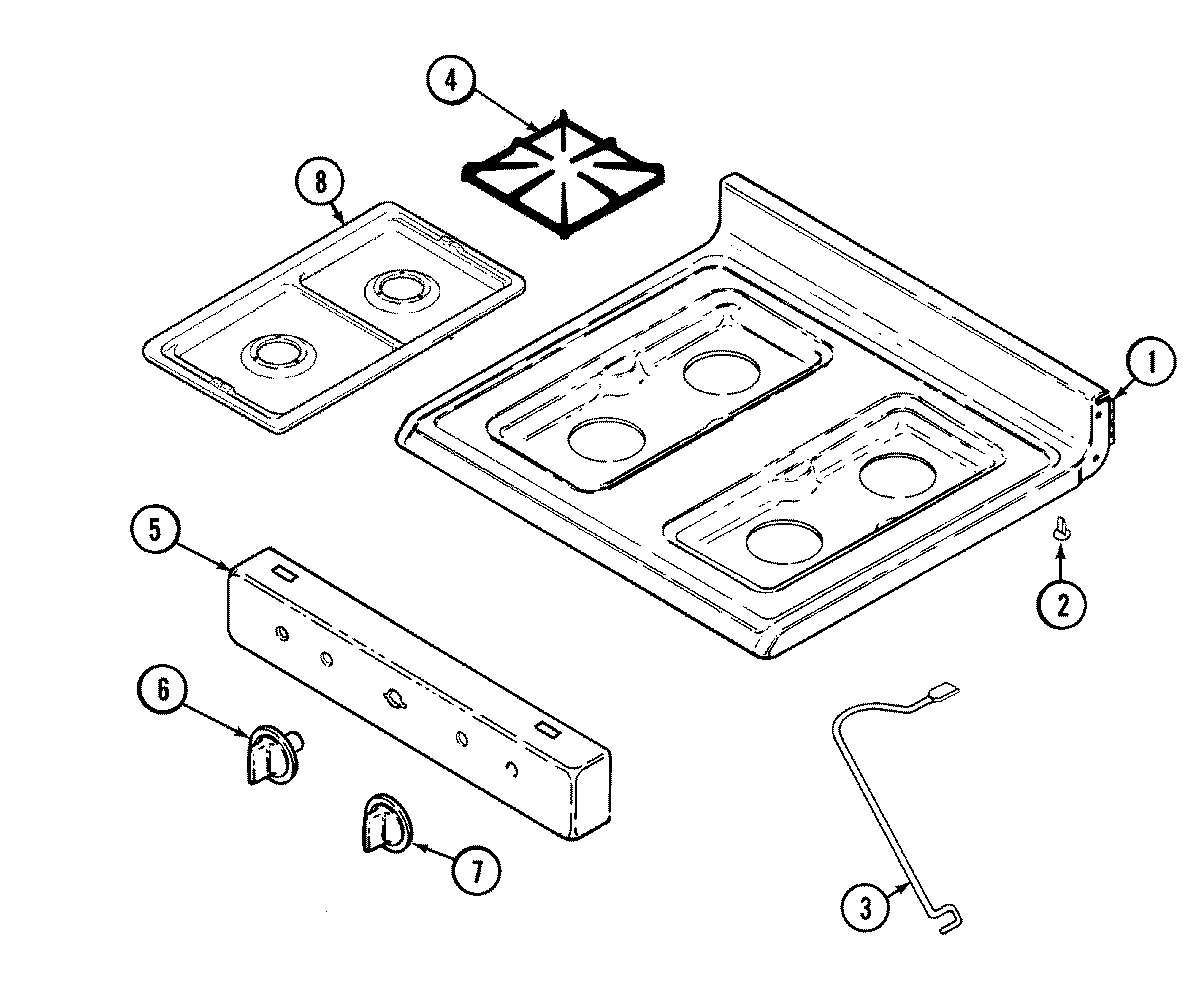 4
8
1
5
2
6
7
3