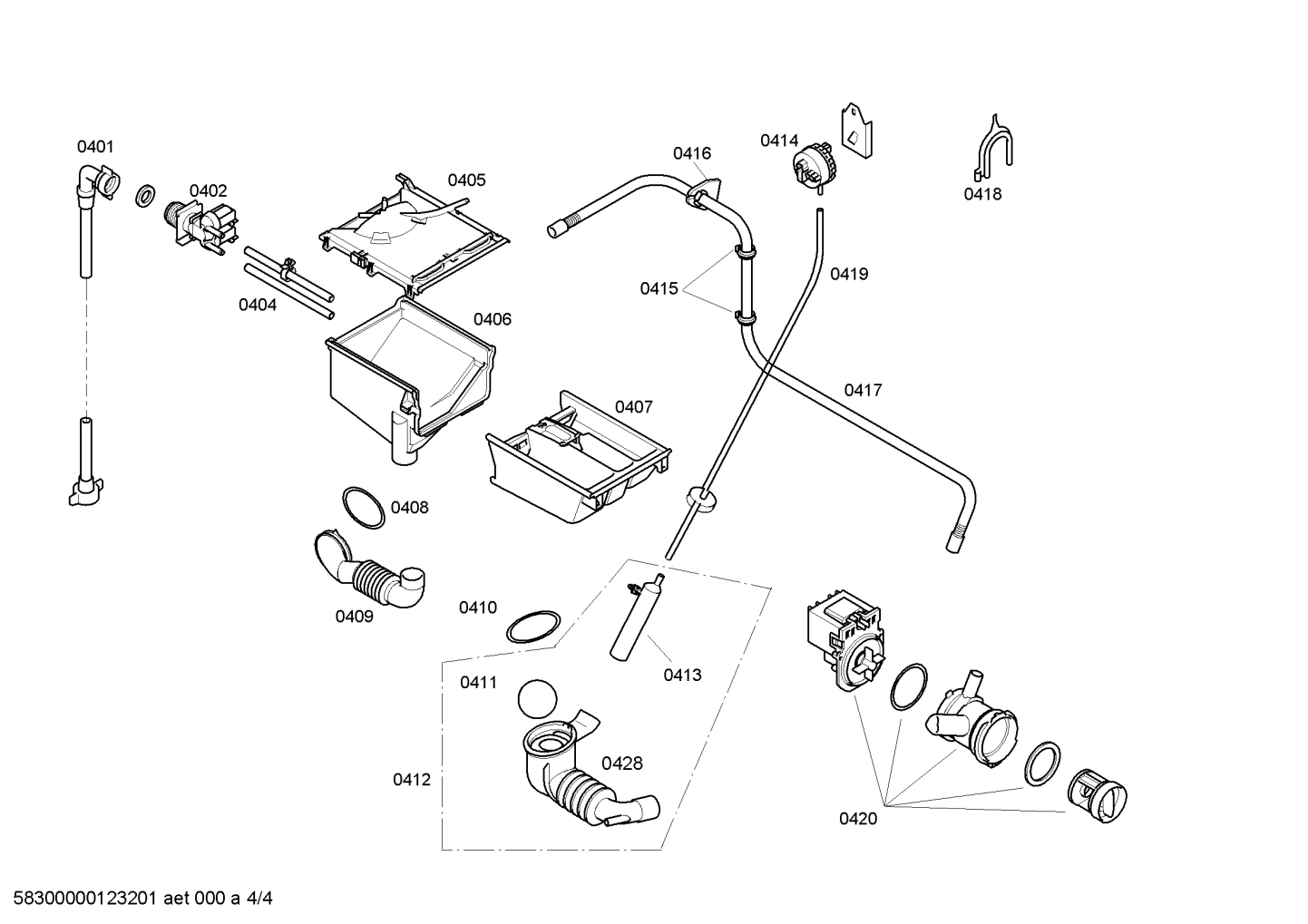 0401
0402
0405
0416
0414
0418
0404
0406
0415
0419
0417
0407
0408
0409
0410
0413
0411
0428
0412
0420

58300000123201 aet 000 a 4/4