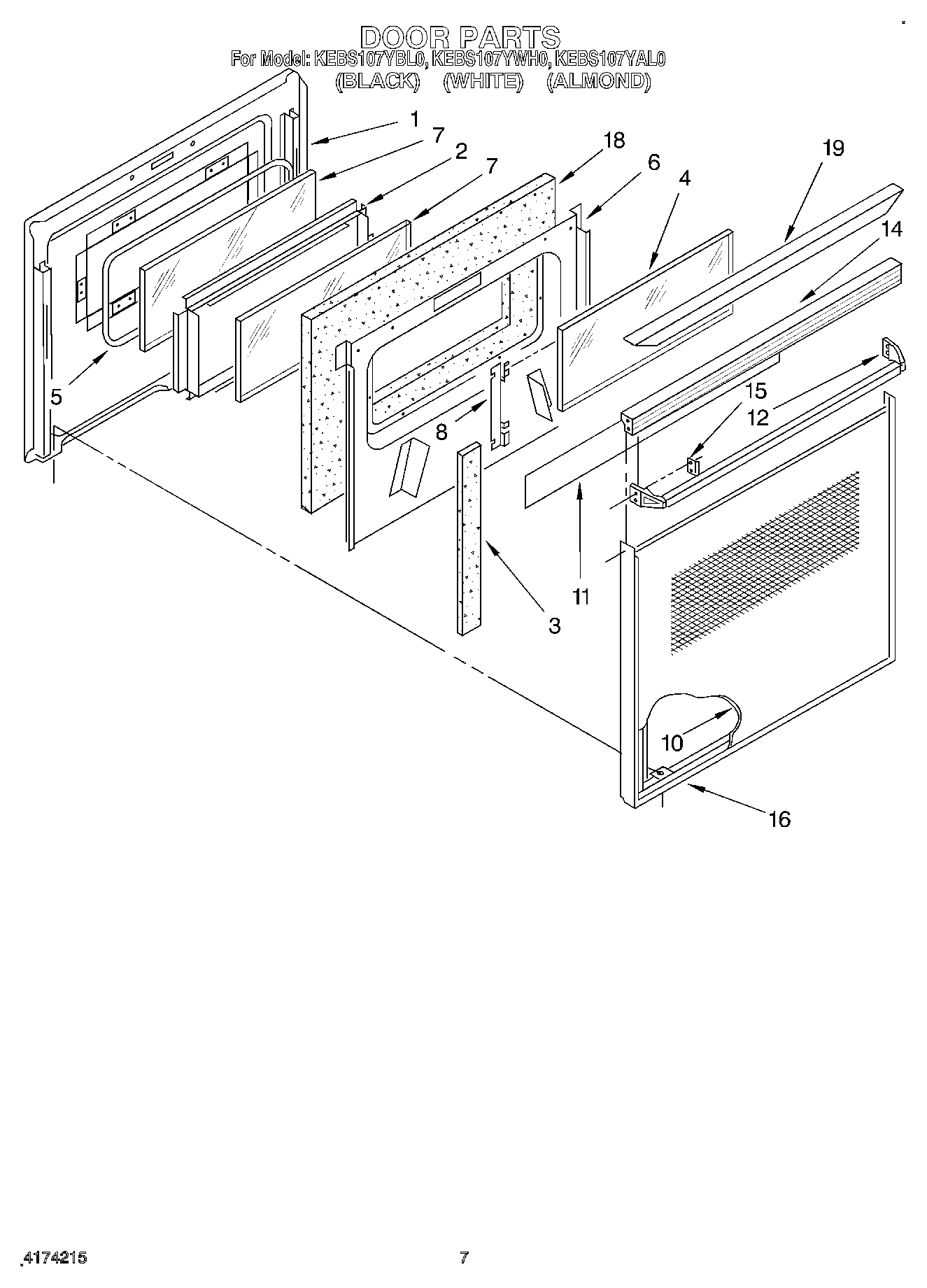 DOOR PARTS
For Model: KEBS107YBL0, KEBS107YWH0, KEBS107YAL0
(BLACK) (WHITE) (ALMOND)

1
7
2
7
18
6
4
19
14
5
8
15
12
11
3
10
16

4174215

7