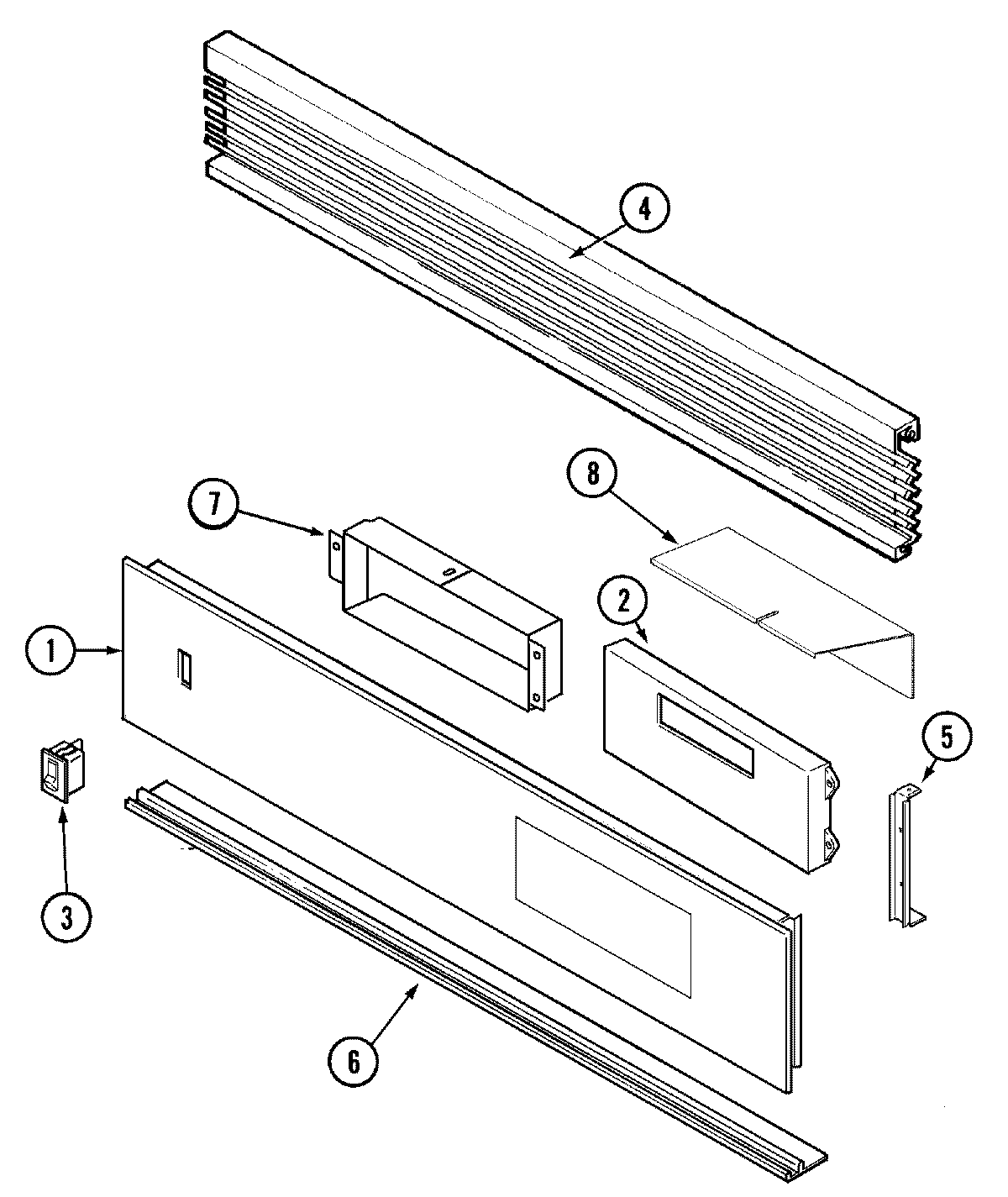 4

8

7

2

1

5

3

6