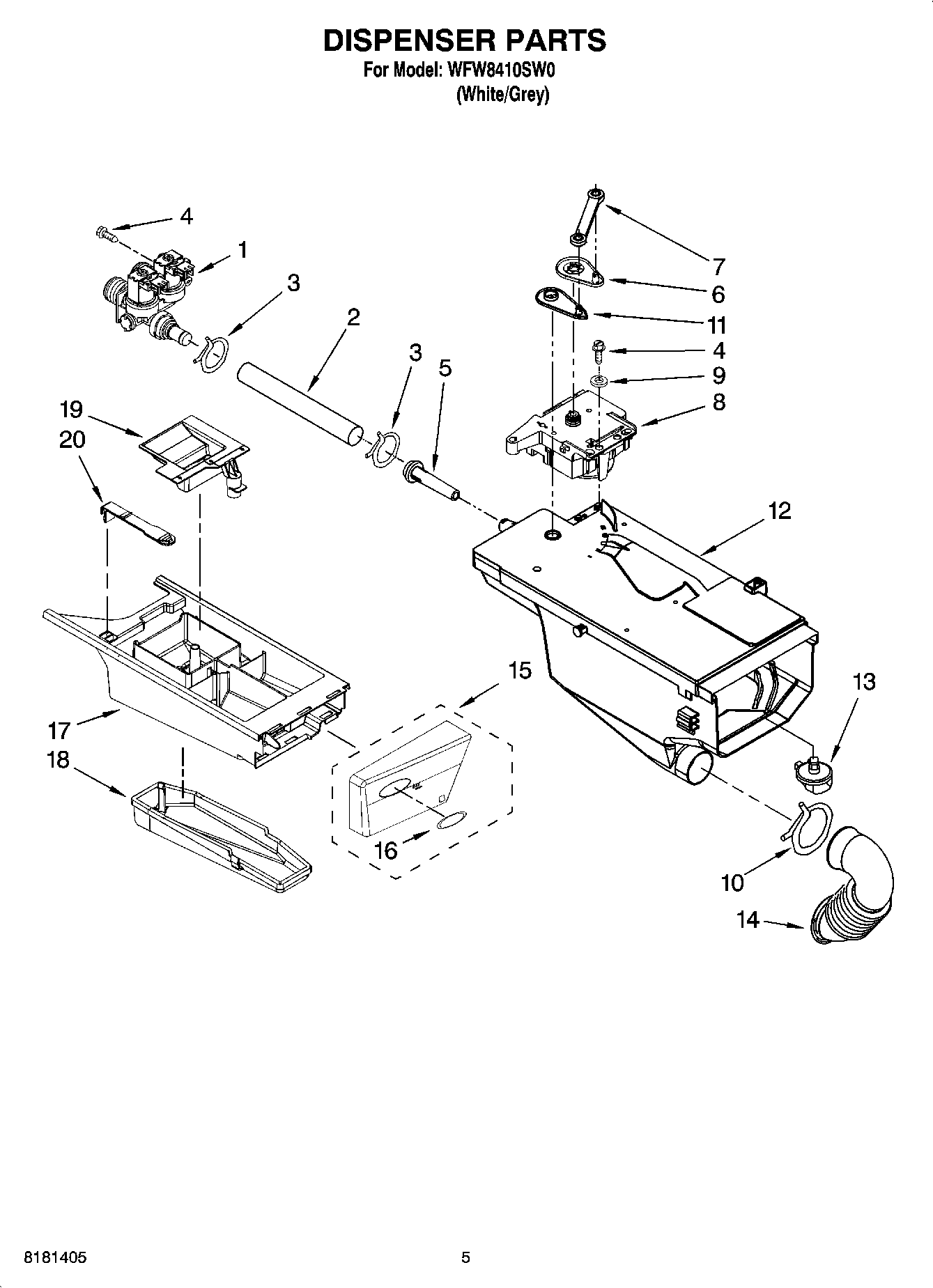 DISPENSER PARTS
For Model: WFW8410SW0
(White/Grey)

4
1
3
2
3
5
7
6
11
4
9
8
19
20
12
15
13
17
18
16
10
14

8181405
5