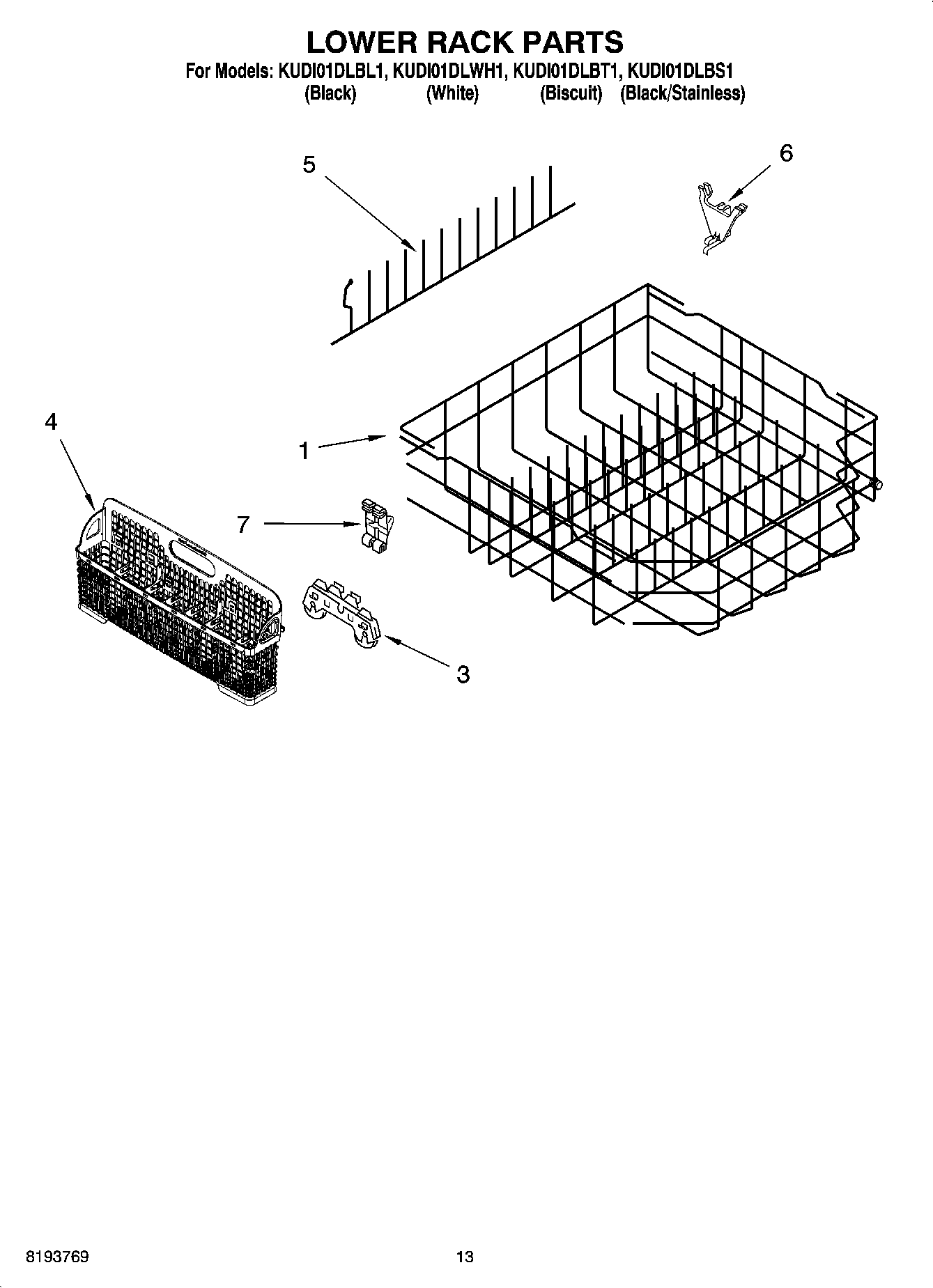 LOWER RACK PARTS

For Models: KUDI01DLBL1, KUDI01DLWH1, KUDI01DLBT1, KUDI01DLBS1
(Black) (White) (Biscuit) (Black/Stainless)

5

6

4

1

7

3

8193769

13