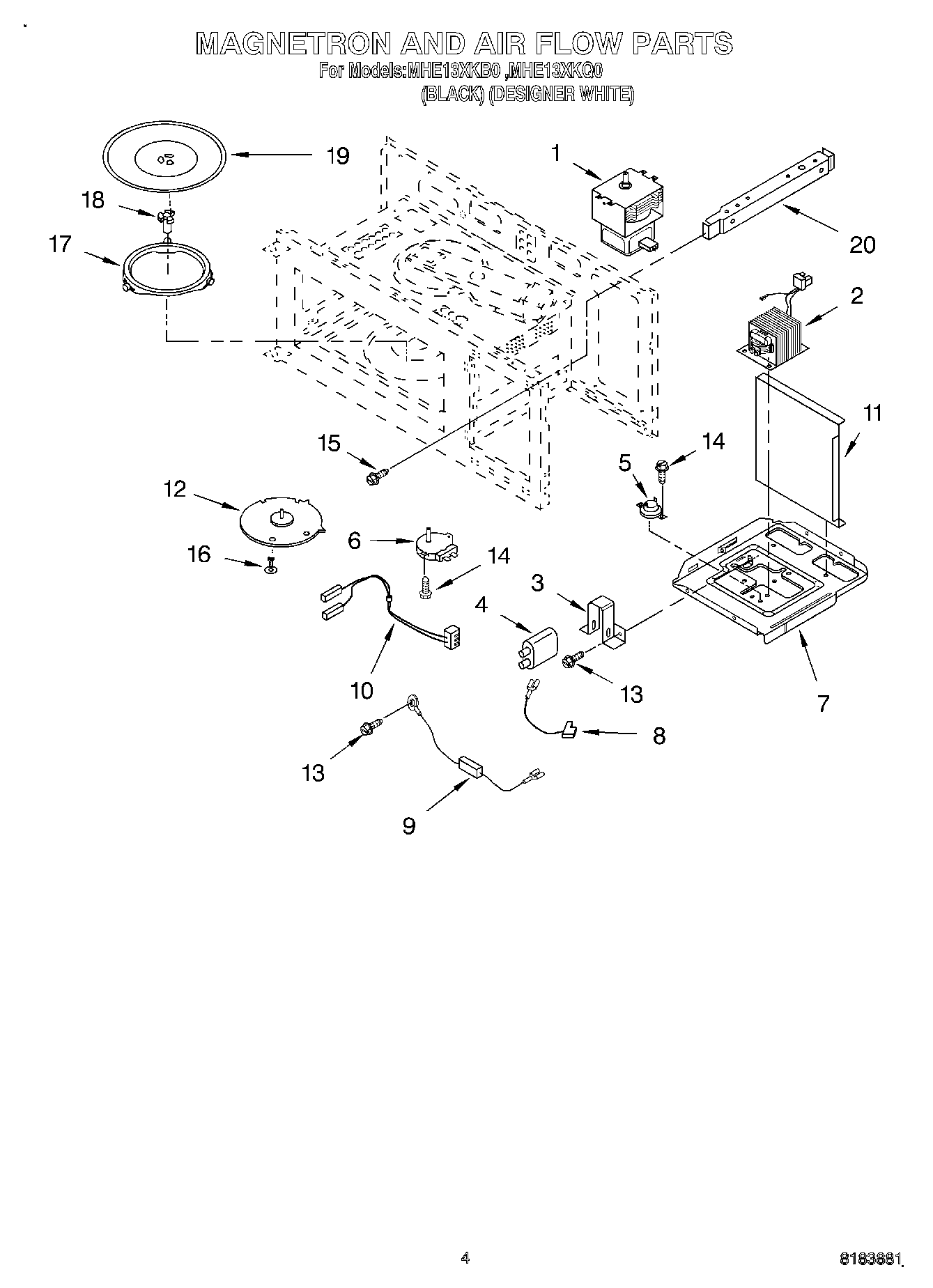 MAGNETRON AND AIR FLOW PARTS
For Models:MHE13XKB0 ,MHE13XKQ0
(BLACK) (DESIGNER WHITE)

19
1
18
17
20
2
11
15
14
5
12
6
16
14
3
4
10
13
7
8
13
9

4

8183881