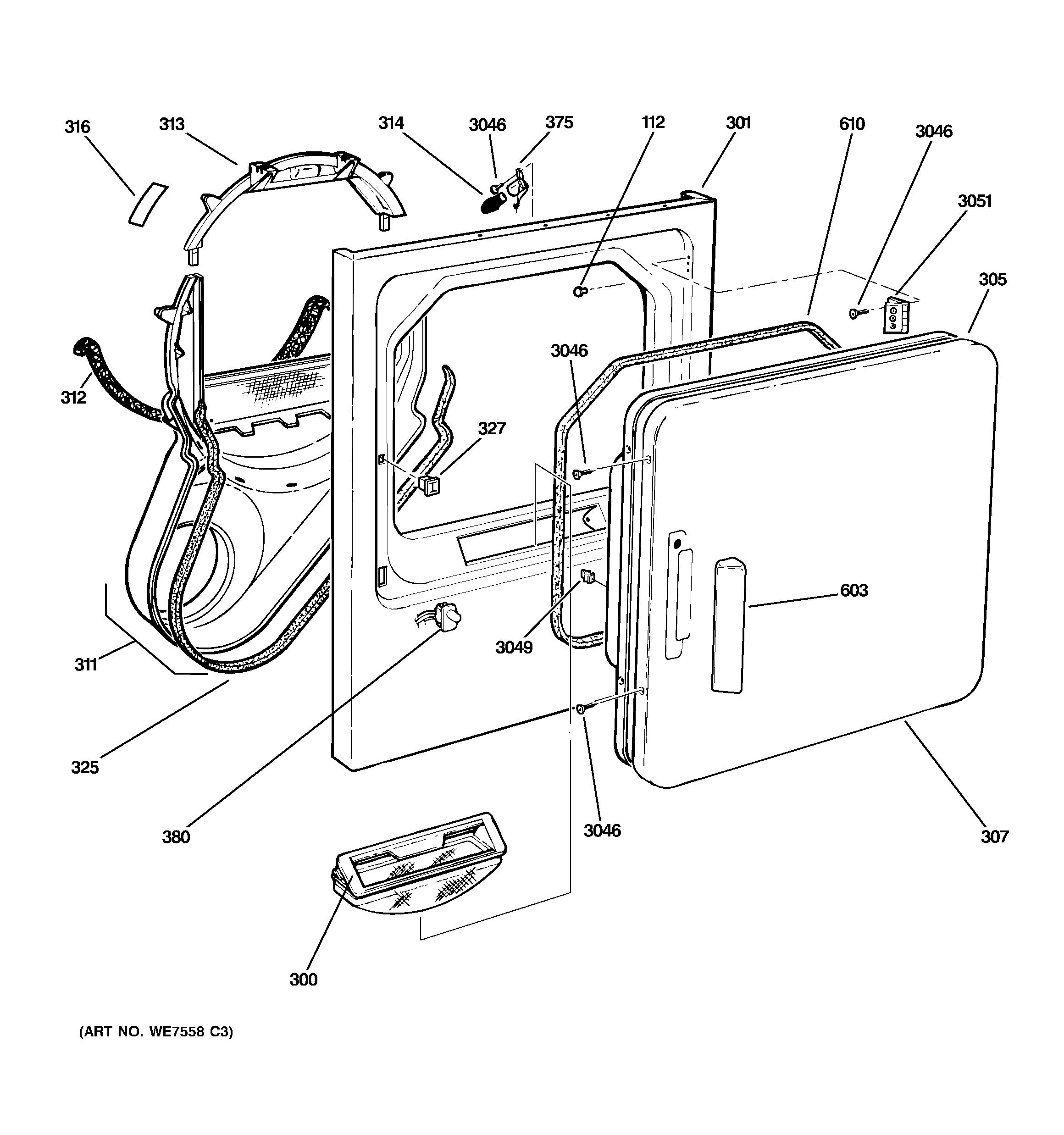 316
313
314
3046
375
112
301
610
3046
3051
305
312
3046
327
603
3049
311
325
380
3046
307
300
(ART NO. WE7558 C3)