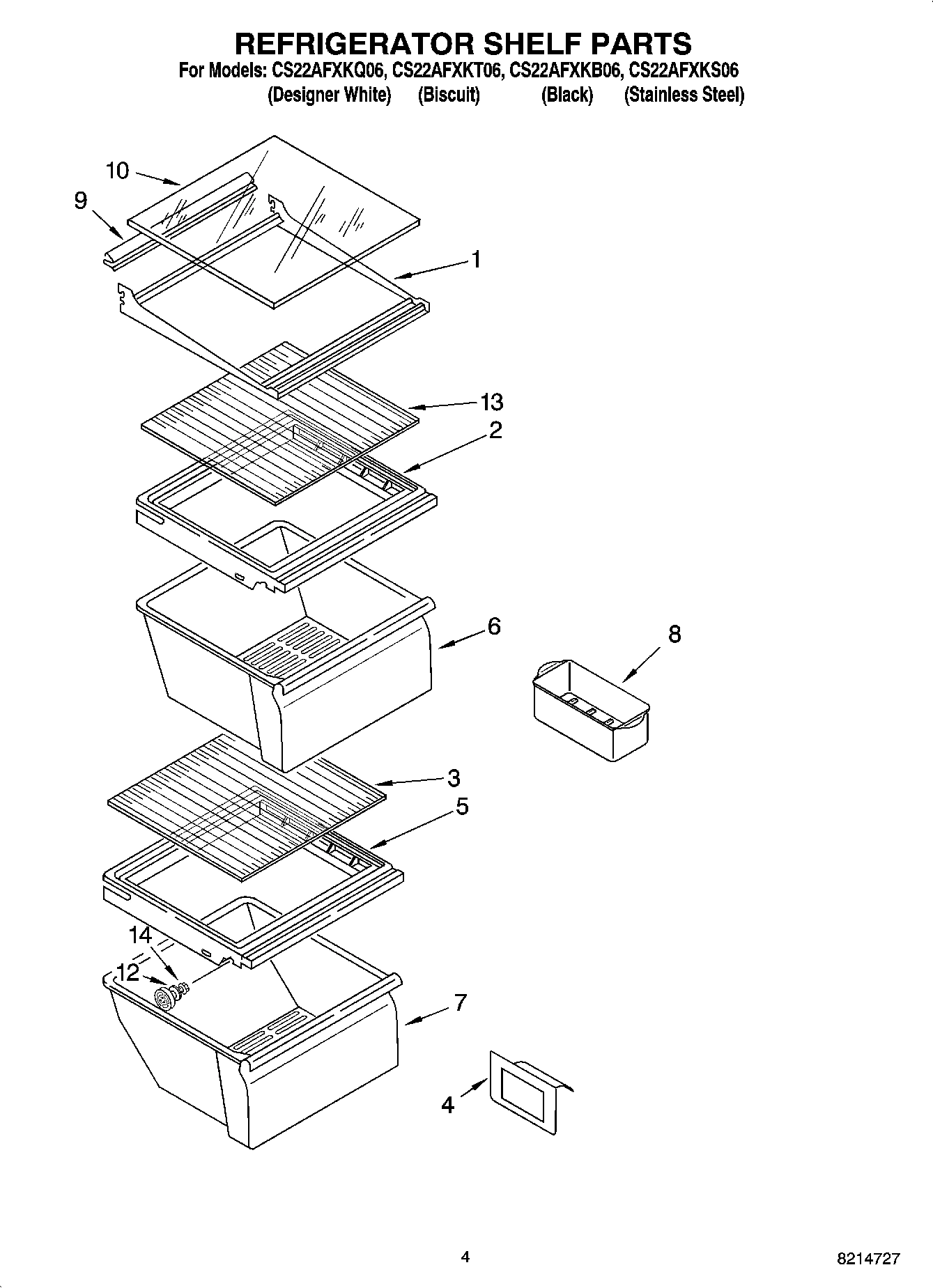 REFRIGERATOR SHELF PARTS
For Models: CS22AFXKQ06, CS22AFXKT06, CS22AFXKB06, CS22AFXKS06
(Designer White) (Biscuit) (Black) (Stainless Steel)

10
9
1
13
2
6
8
3
5
14
12
7
4

4
8214727