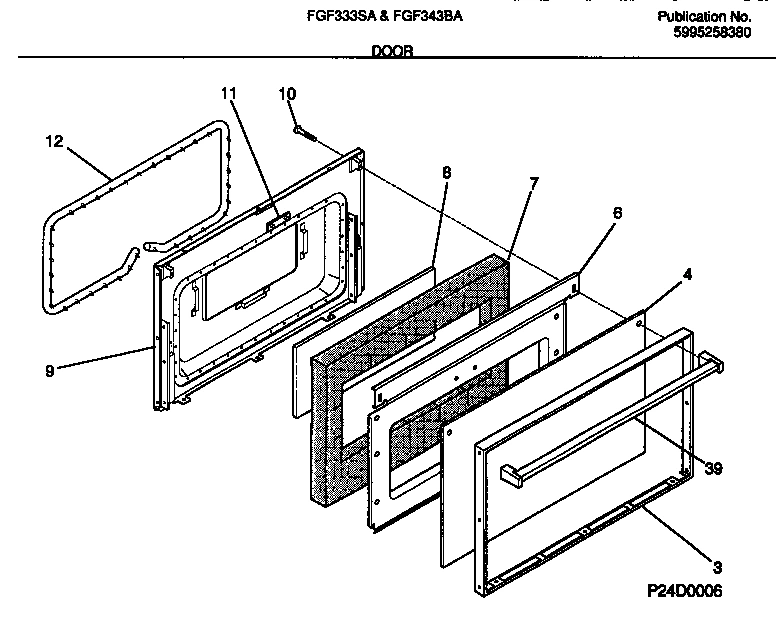 FGF333SA & FGF343BA

Publication No. 5995258380

DOOR

12
11
10
8
7
6
4
9
39
3

P24D0006